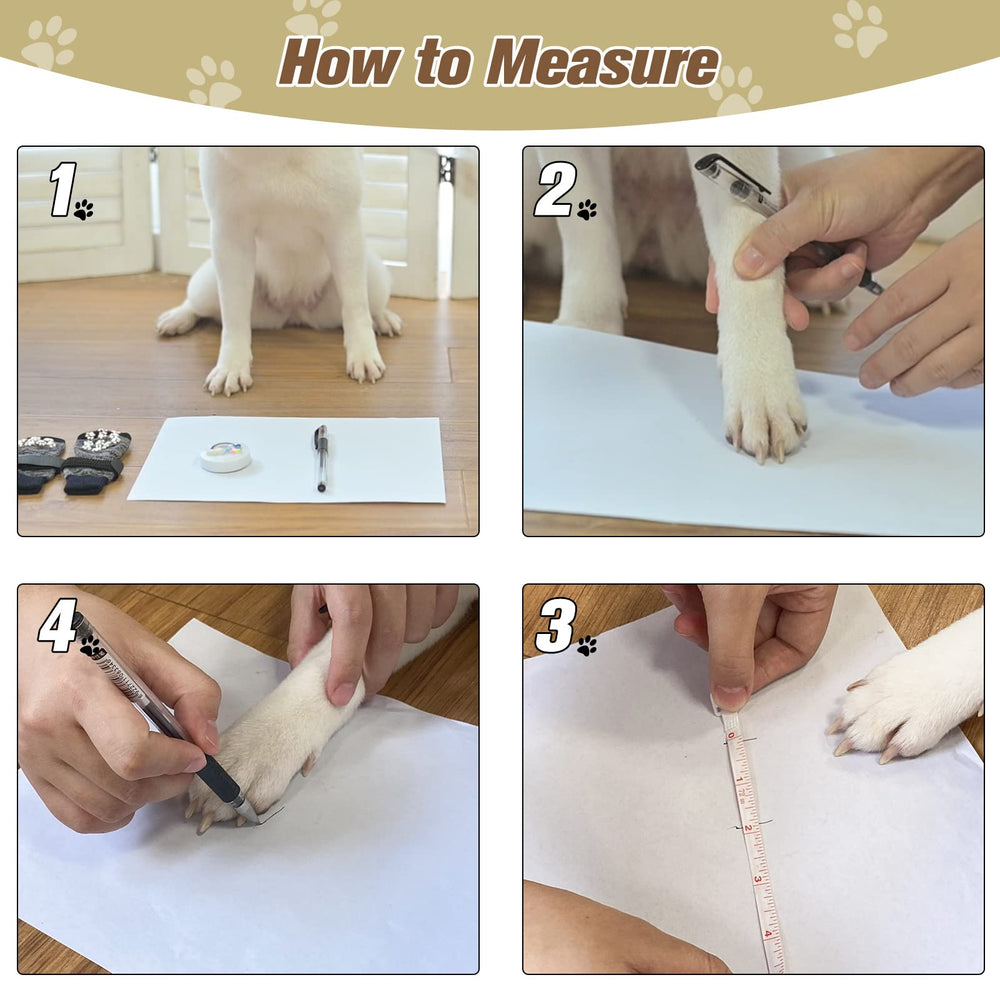 How to Measure

1

2

4

3

0
1
2
3
4