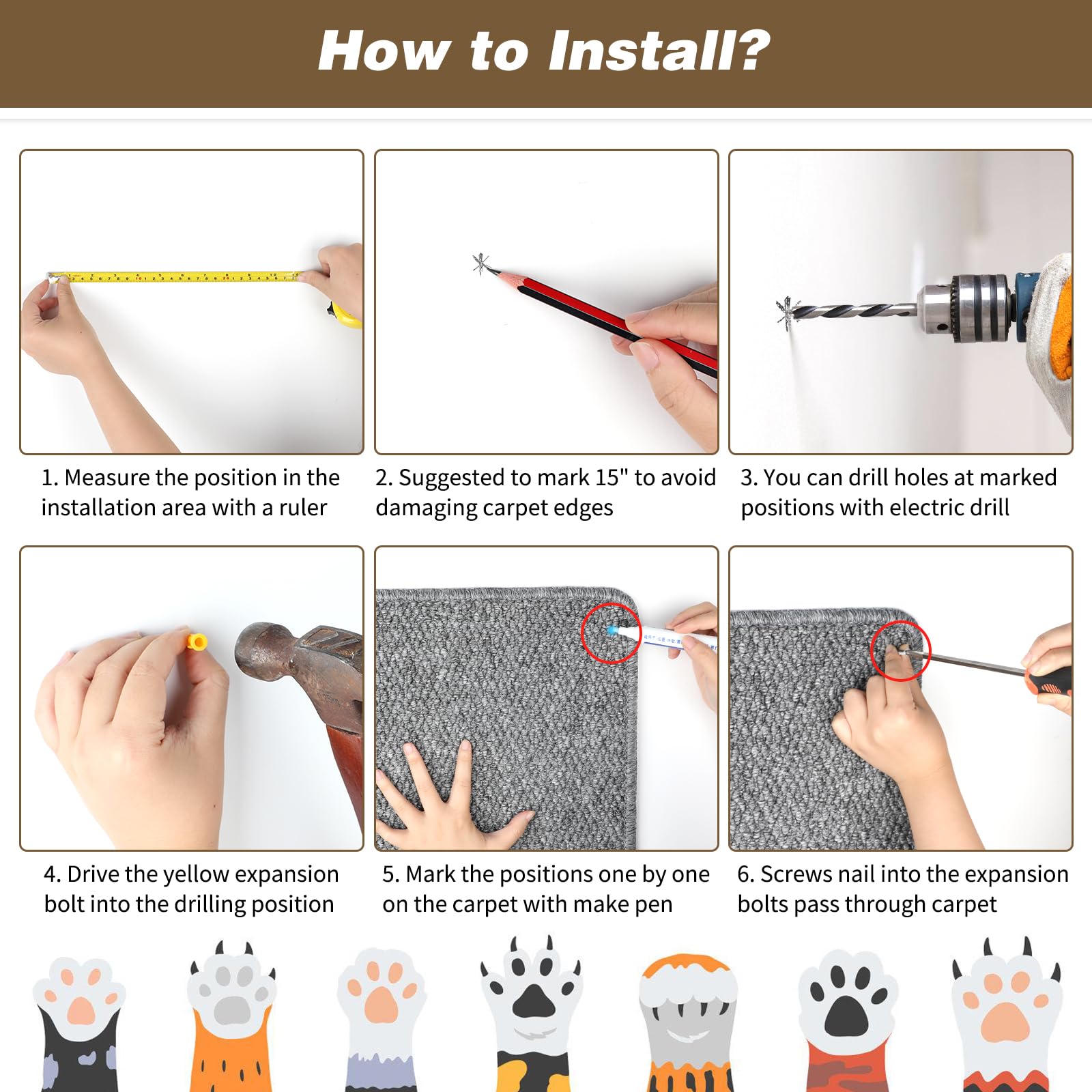 How to Install?

1. Measure the position in the installation area with a ruler

2. Suggested to mark 15" to avoid damaging carpet edges

3. You can drill holes at marked positions with electric drill

4. Drive the yellow expansion bolt into the drilling position

5. Mark the positions one by one on the carpet with make pen

6. Screws nail into the expansion bolts pass through carpet