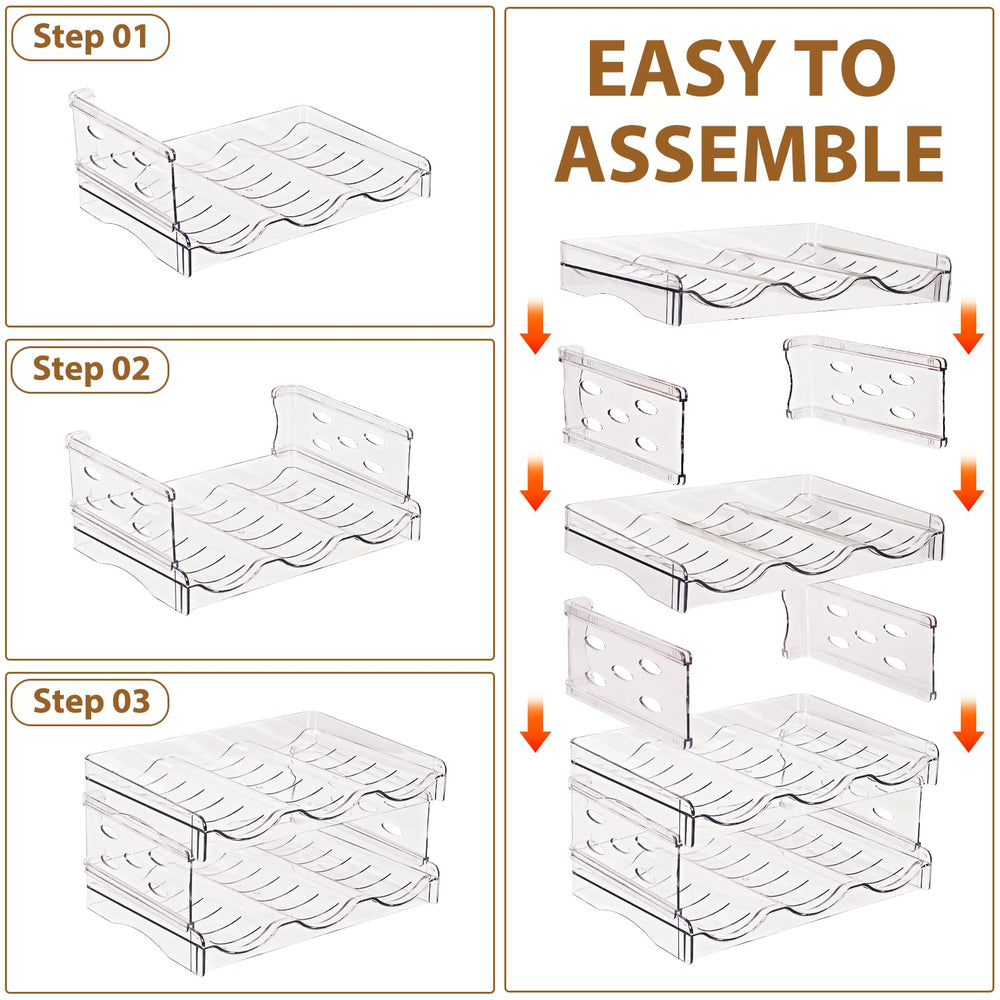 Step 01

Step 02

Step 03

EASY TO ASSEMBLE