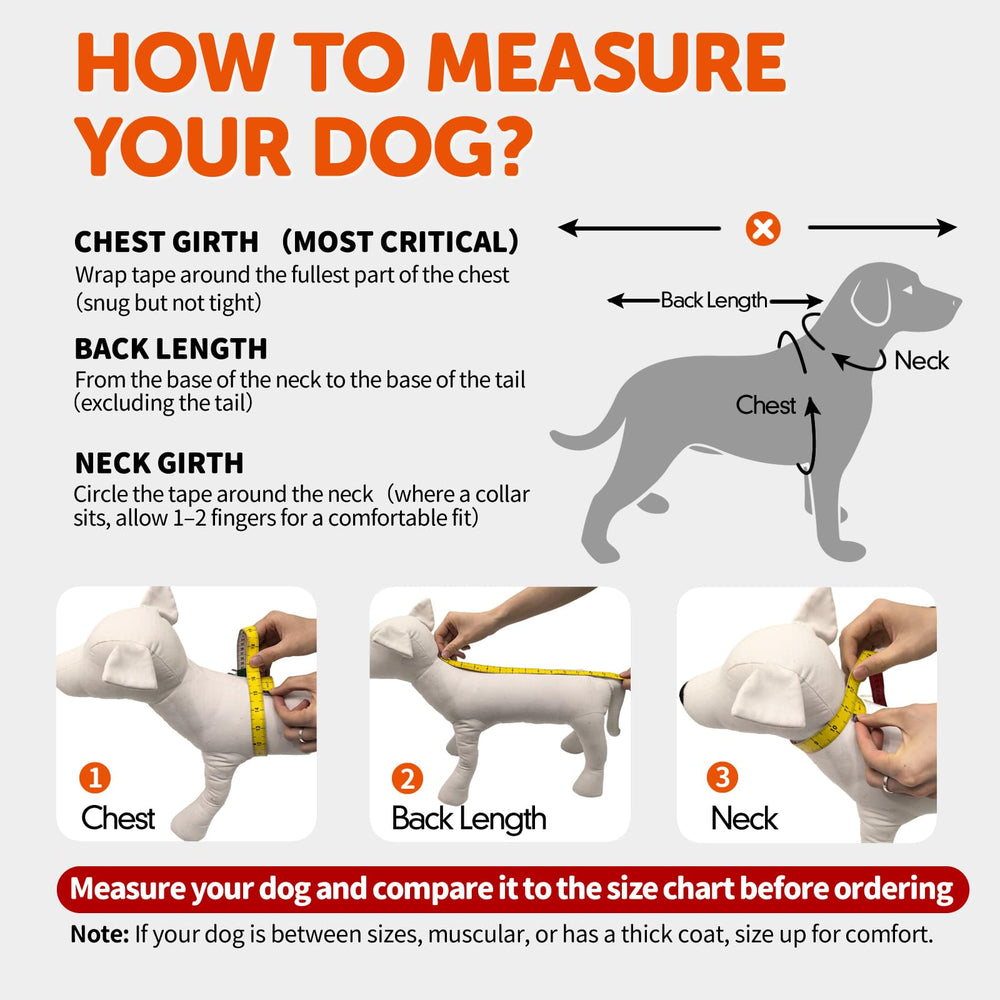 HOW TO MEASURE YOUR DOG?

CHEST GIRTH （MOST CRITICAL）
Wrap tape around the fullest part of the chest （snug but not tight）

BACK LENGTH
From the base of the neck to the base of the tail （excluding the tail）

NECK GIRTH
Circle the tape around the neck（where a collar sits, allow 1–2 fingers for a comfortable fit）

Back Length
Neck
Chest

1 Chest
2 Back Length
3 Neck

Measure your dog and compare it to the size chart before ordering
Note: If your dog is between sizes, muscular, or has a thick coat, size up for comfort.