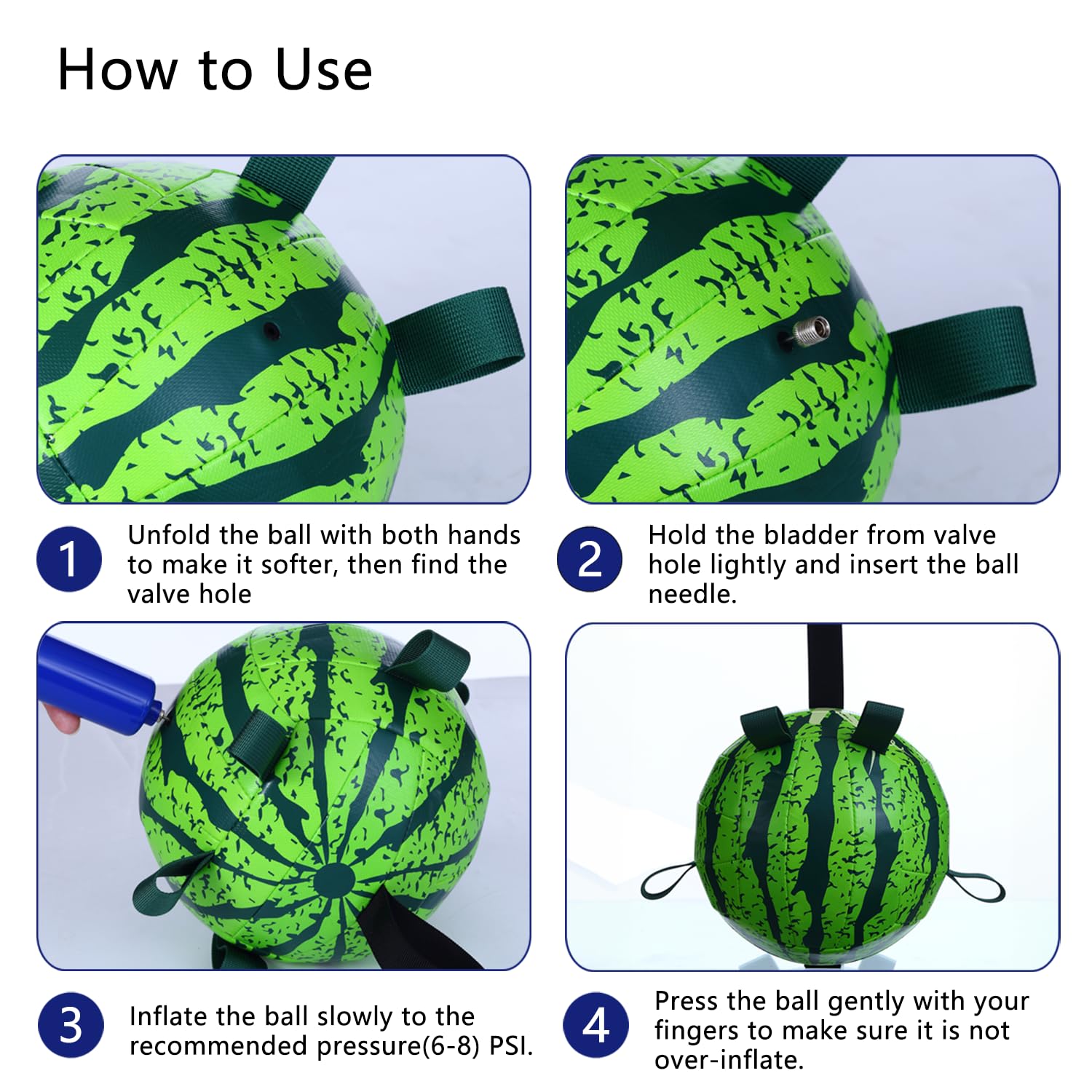 How to Use

1 Unfold the ball with both hands to make it softer, then find the valve hole

2 Hold the bladder from valve hole lightly and insert the ball needle.

3 Inflate the ball slowly to the recommended pressure(6-8) PSI.

4 Press the ball gently with your fingers to make sure it is not over-inflate.