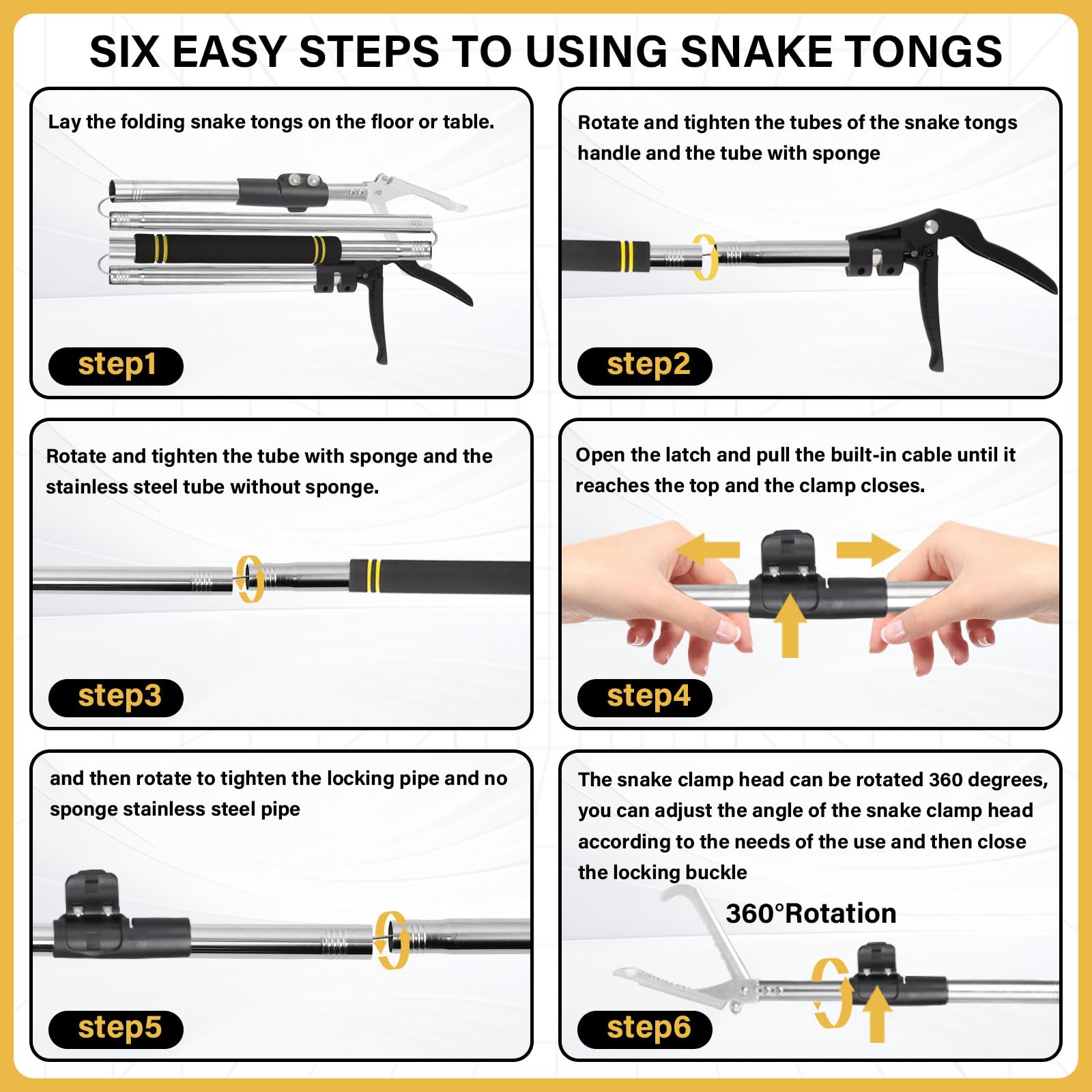 SIX EASY STEPS TO USING SNAKE TONGS

Lay the folding snake tongs on the floor or table.

step1

Rotate and tighten the tubes of the snake tongs handle and the tube with sponge

step2

Rotate and tighten the tube with sponge and the stainless steel tube without sponge.

step3

Open the latch and pull the built-in cable until it reaches the top and the clamp closes.

step4

and then rotate to tighten the locking pipe and no sponge stainless steel pipe

step5

The snake clamp head can be rotated 360 degrees, you can adjust the angle of the snake clamp head according to the needs of the use and then close the locking buckle

360°Rotation

step6