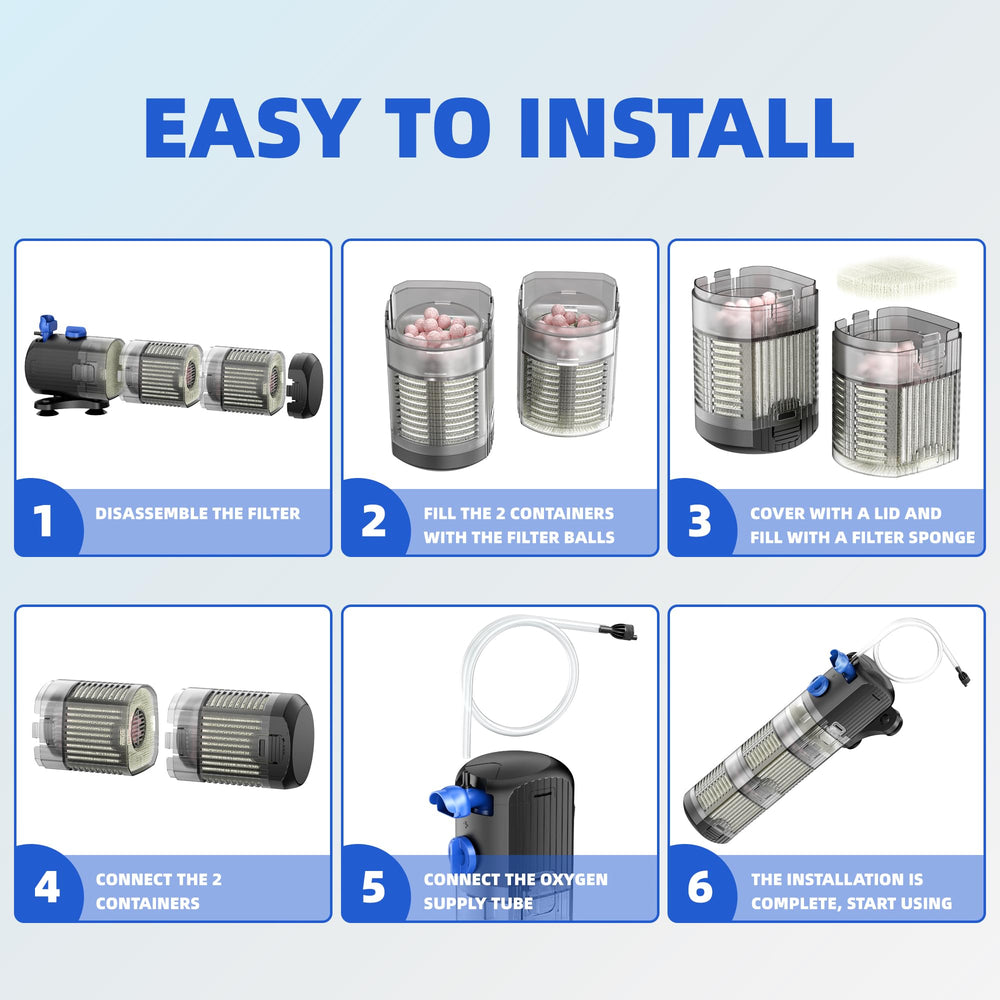 EASY TO INSTALL

1

DISASSEMBLE THE FILTER

2

FILL THE 2 CONTAINERS WITH THE FILTER BALLS

3

COVER WITH A LID AND FILL WITH A FILTER SPONGE

4

CONNECT THE 2 CONTAINERS

5

CONNECT THE OXYGEN SUPPLY TUBE

6

THE INSTALLATION IS COMPLETE, START USING