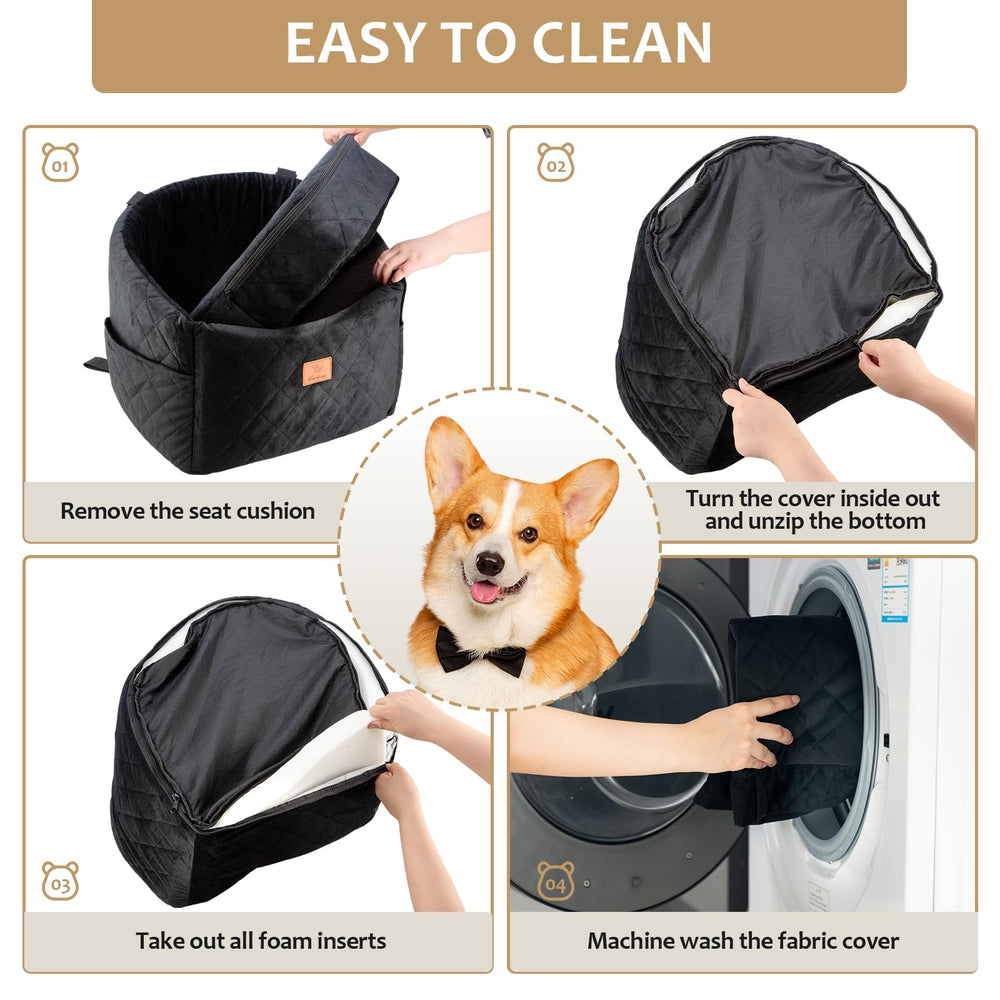 EASY TO CLEAN

01

Remove the seat cushion

02

Turn the cover inside out and unzip the bottom

03

Take out all foam inserts

04

Machine wash the fabric cover