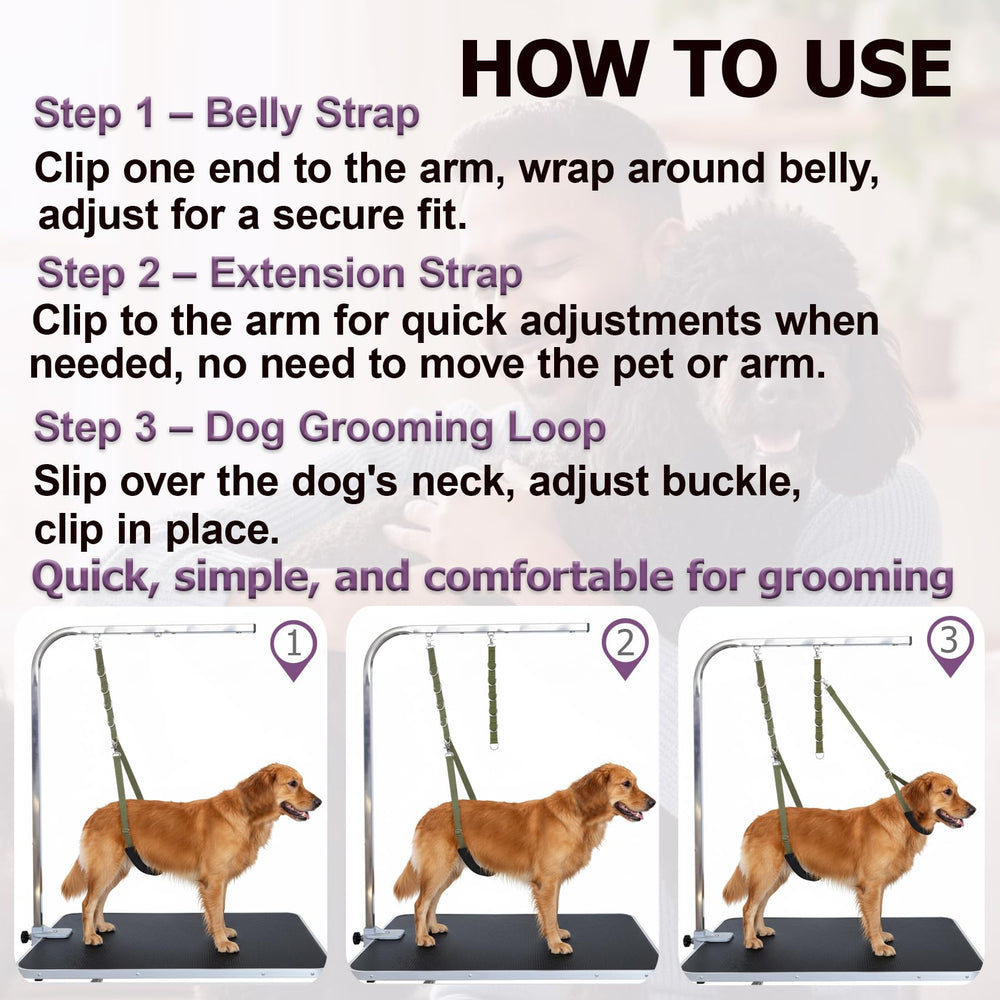 HOW TO USE

Step 1 – Belly Strap

Clip one end to the arm, wrap around belly, adjust for a secure fit.

Step 2 – Extension Strap

Clip to the arm for quick adjustments when needed, no need to move the pet or arm.

Step 3 – Dog Grooming Loop

Slip over the dog's neck, adjust buckle, clip in place.

Quick, simple, and comfortable for grooming

1

2

3