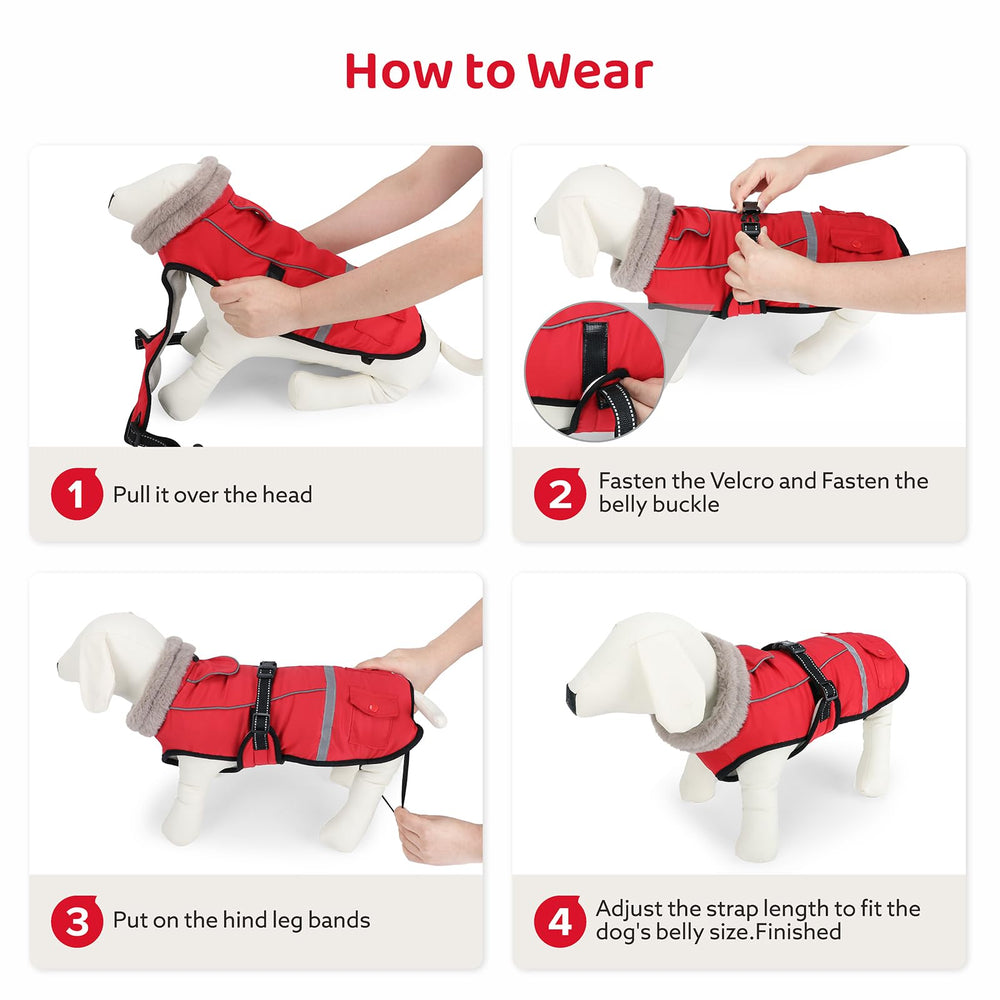 How to Wear

1 Pull it over the head

2 Fasten the Velcro and Fasten the belly buckle

3 Put on the hind leg bands

4 Adjust the strap length to fit the dog's belly size.Finished