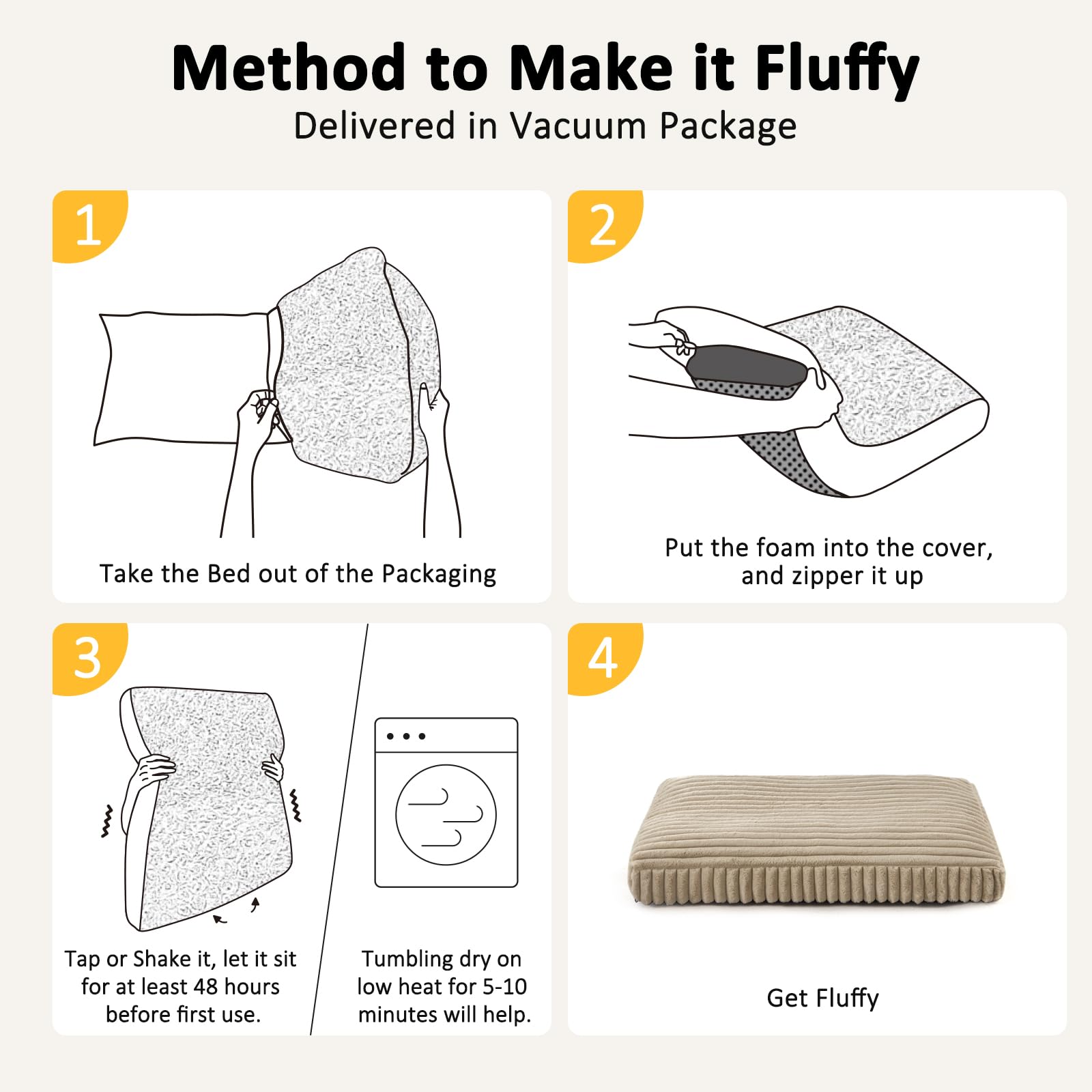 Method to Make it Fluffy
Delivered in Vacuum Package

1

Take the Bed out of the Packaging

2

Put the foam into the cover, and zipper it up

3

Tap or Shake it, let it sit for at least 48 hours before first use.

Tumbling dry on low heat for 5-10 minutes will help.

4

Get Fluffy