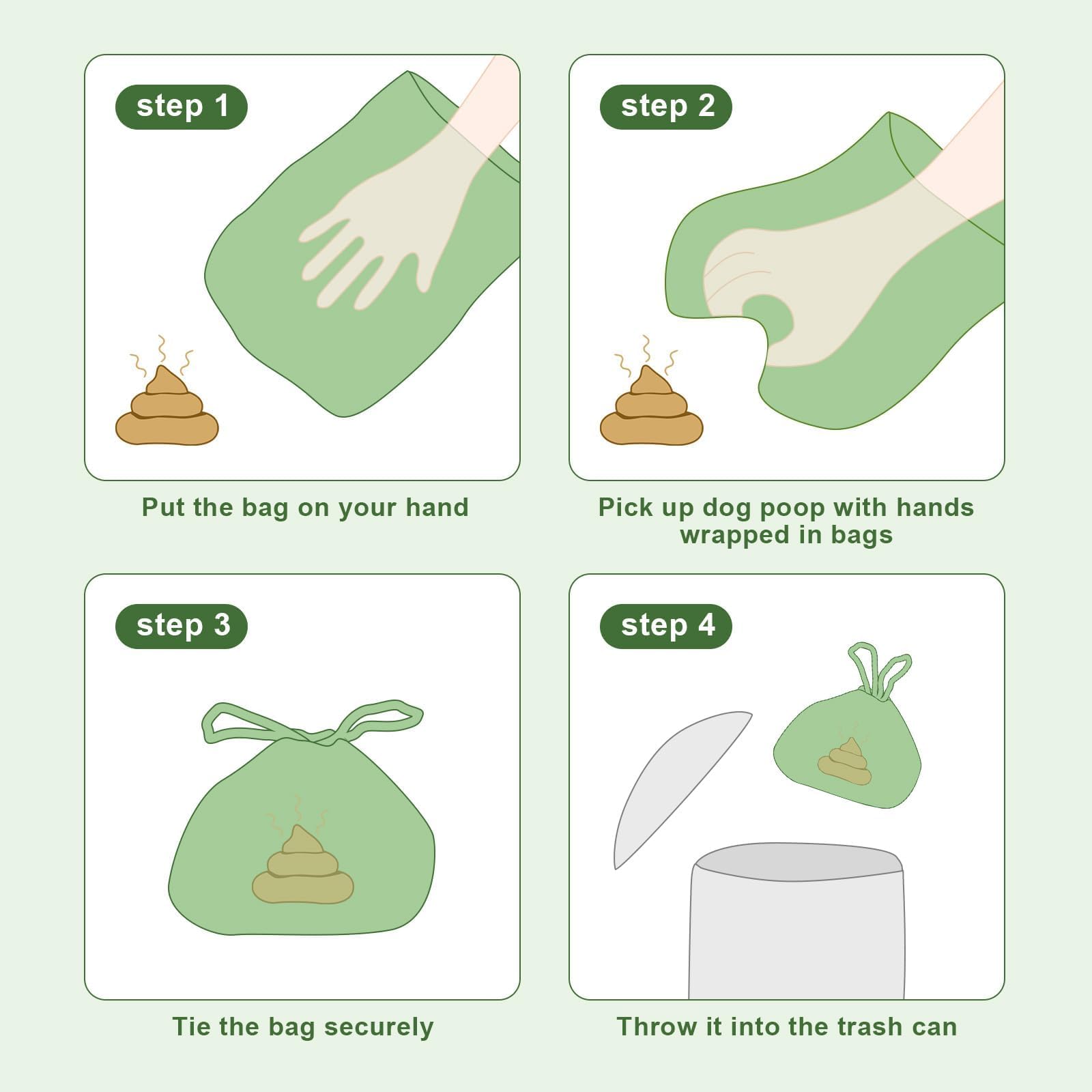 step 1

Put the bag on your hand

step 2

Pick up dog poop with hands wrapped in bags

step 3

Tie the bag securely

step 4

Throw it into the trash can