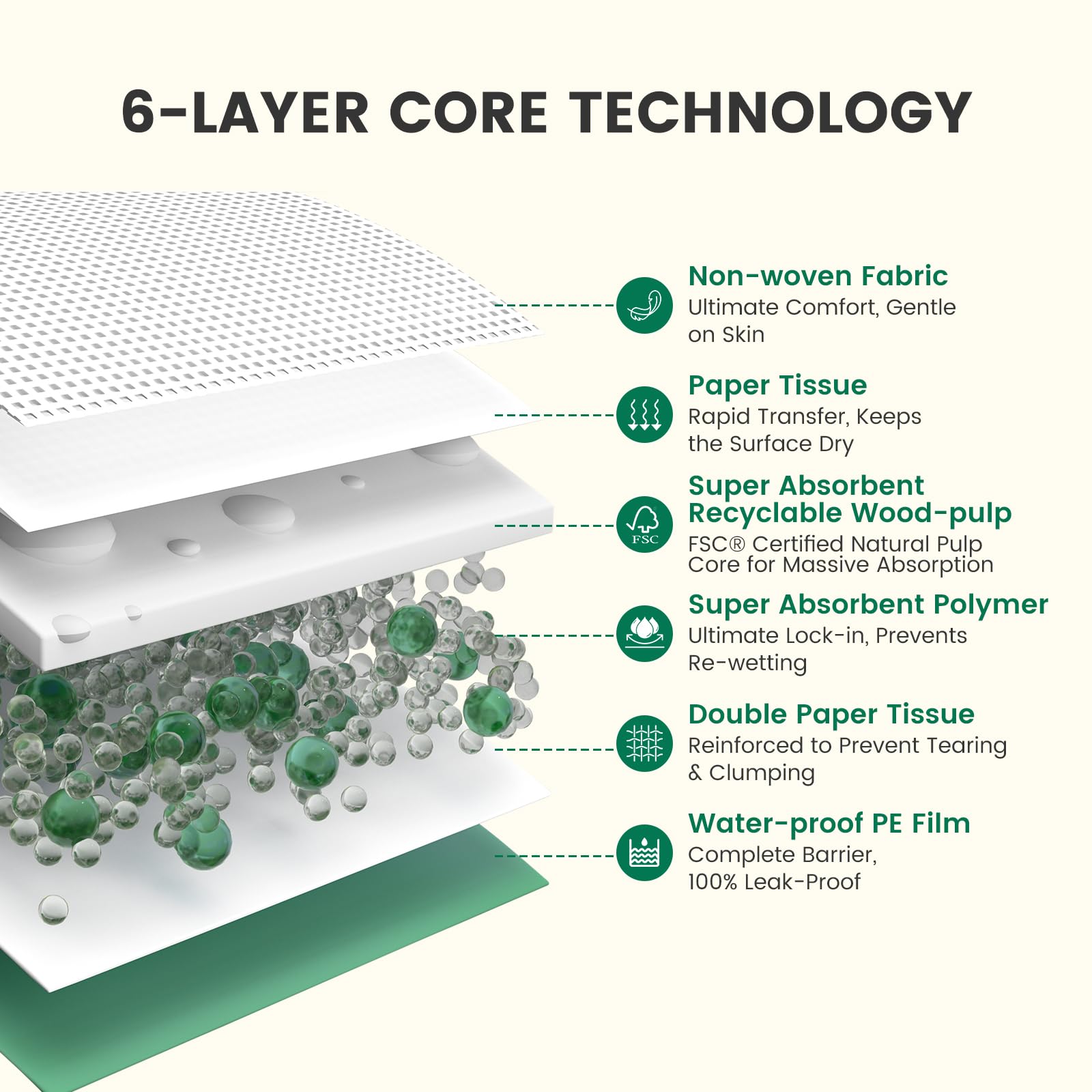 6-LAYER CORE TECHNOLOGY

Non-woven Fabric
Ultimate Comfort, Gentle on Skin

Paper Tissue
Rapid Transfer, Keeps the Surface Dry

FSC

Super Absorbent Recyclable Wood-pulp
FSC® Certified Natural Pulp Core for Massive Absorption

Super Absorbent Polymer
Ultimate Lock-in, Prevents Re-wetting

Double Paper Tissue
Reinforced to Prevent Tearing & Clumping

Water-proof PE Film
Complete Barrier, 100% Leak-Proof