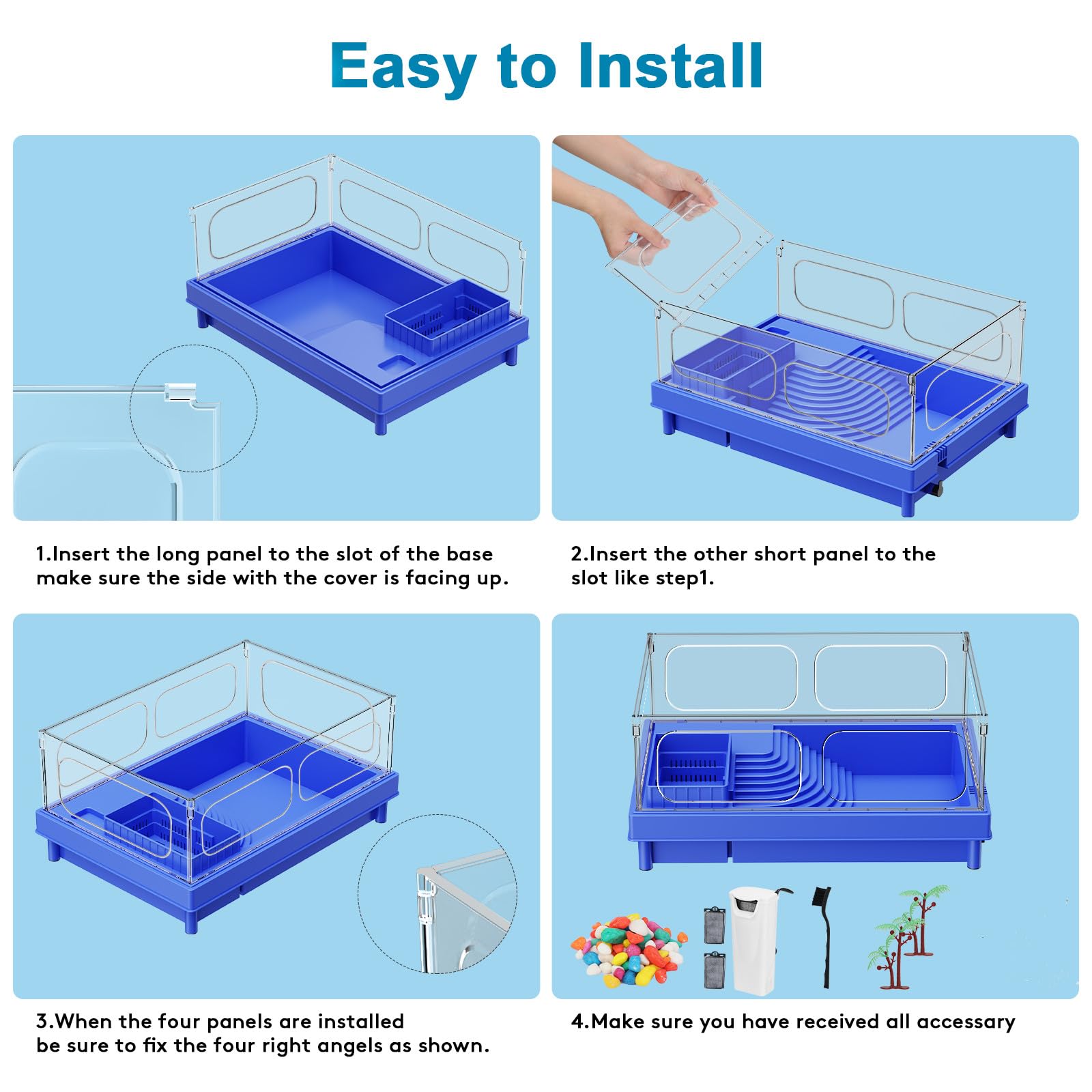 Easy to Install

1.Insert the long panel to the slot of the base make sure the side with the cover is facing up.

2.Insert the other short panel to the slot like step1.

3.When the four panels are installed be sure to fix the four right angels as shown.

4.Make sure you have received all accessary