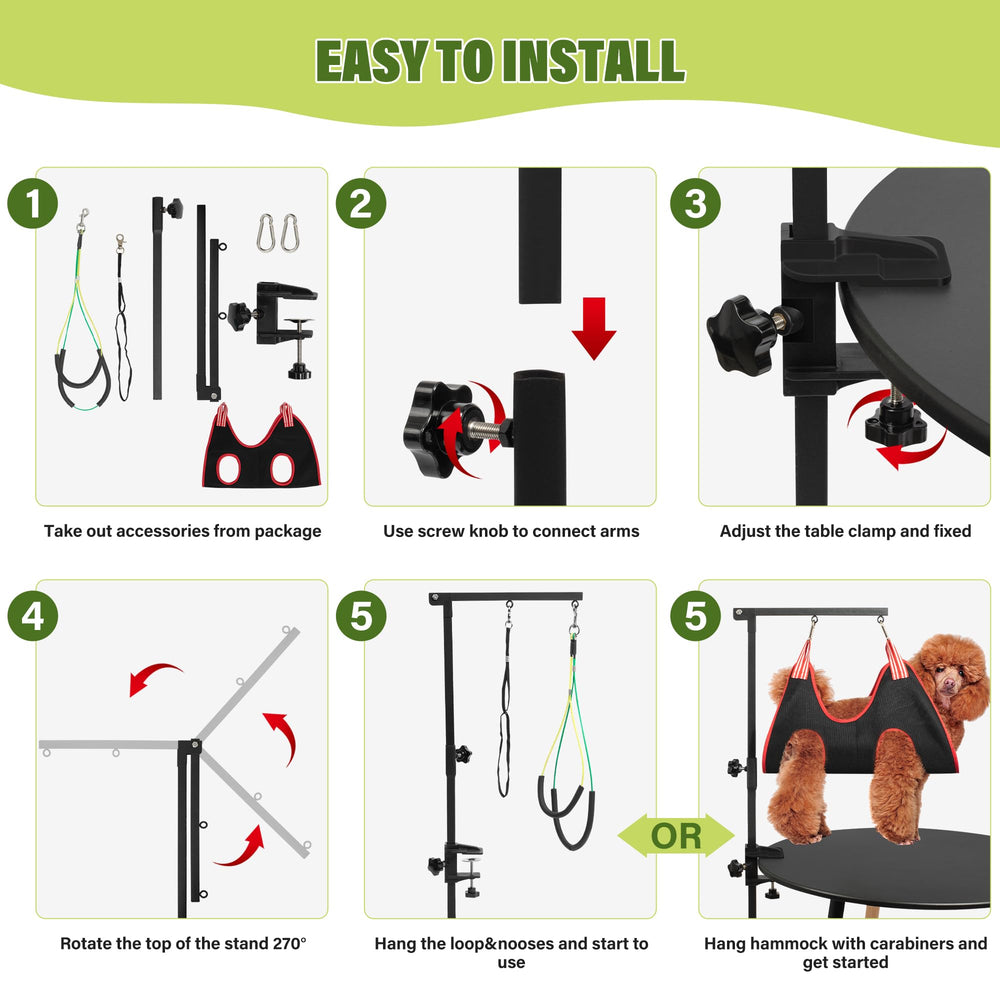 EASY TO INSTALL

1

Take out accessories from package

2

Use screw knob to connect arms

3

Adjust the table clamp and fixed

4

Rotate the top of the stand 270°

5

Hang the loop&nooses and start to use

OR

5

Hang hammock with carabiners and get started