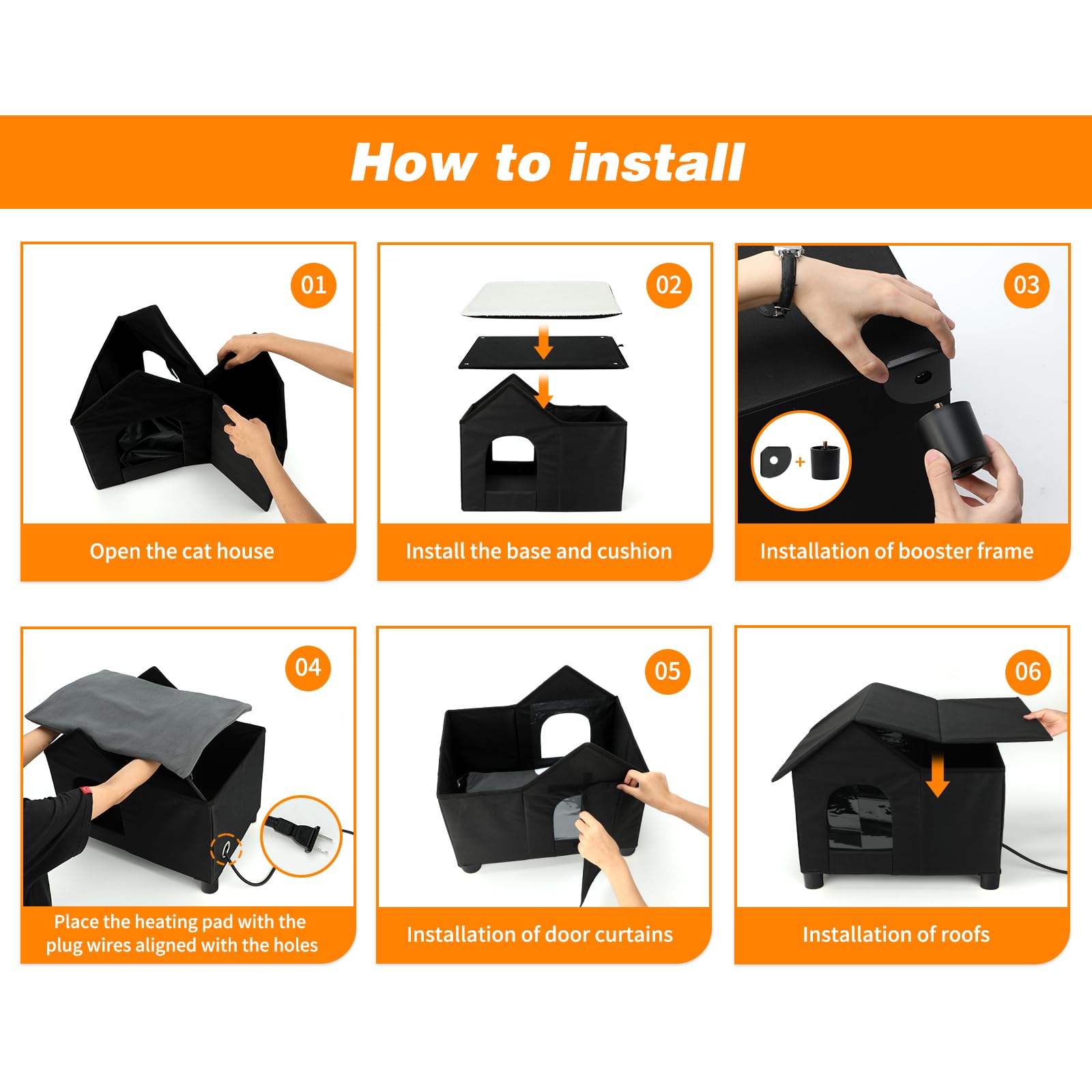 How to install

01

Open the cat house

02

Install the base and cushion

03

+

Installation of booster frame

04

Place the heating pad with the plug wires aligned with the holes

05

Installation of door curtains

06

Installation of roofs