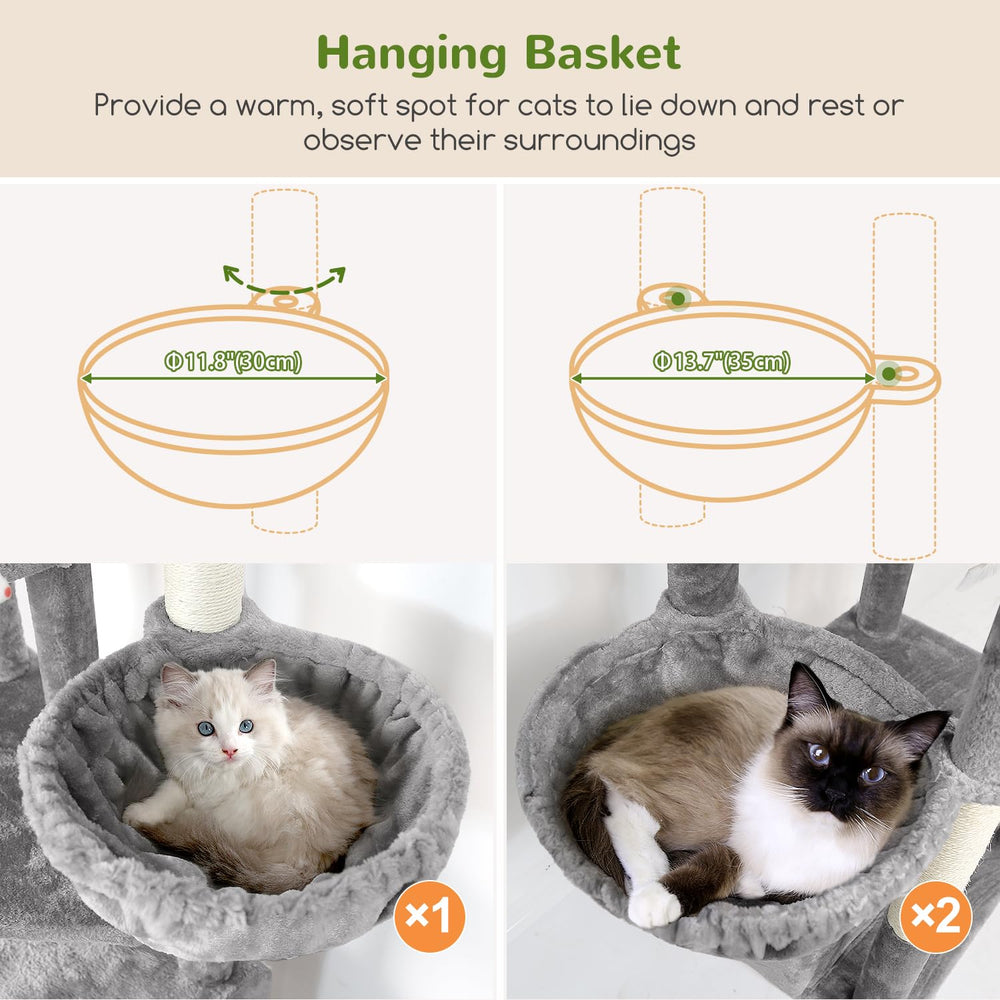 Hanging Basket

Provide a warm, soft spot for cats to lie down and rest or observe their surroundings

Φ11.8"(30cm)

Φ13.7"(35cm)

×1

×2