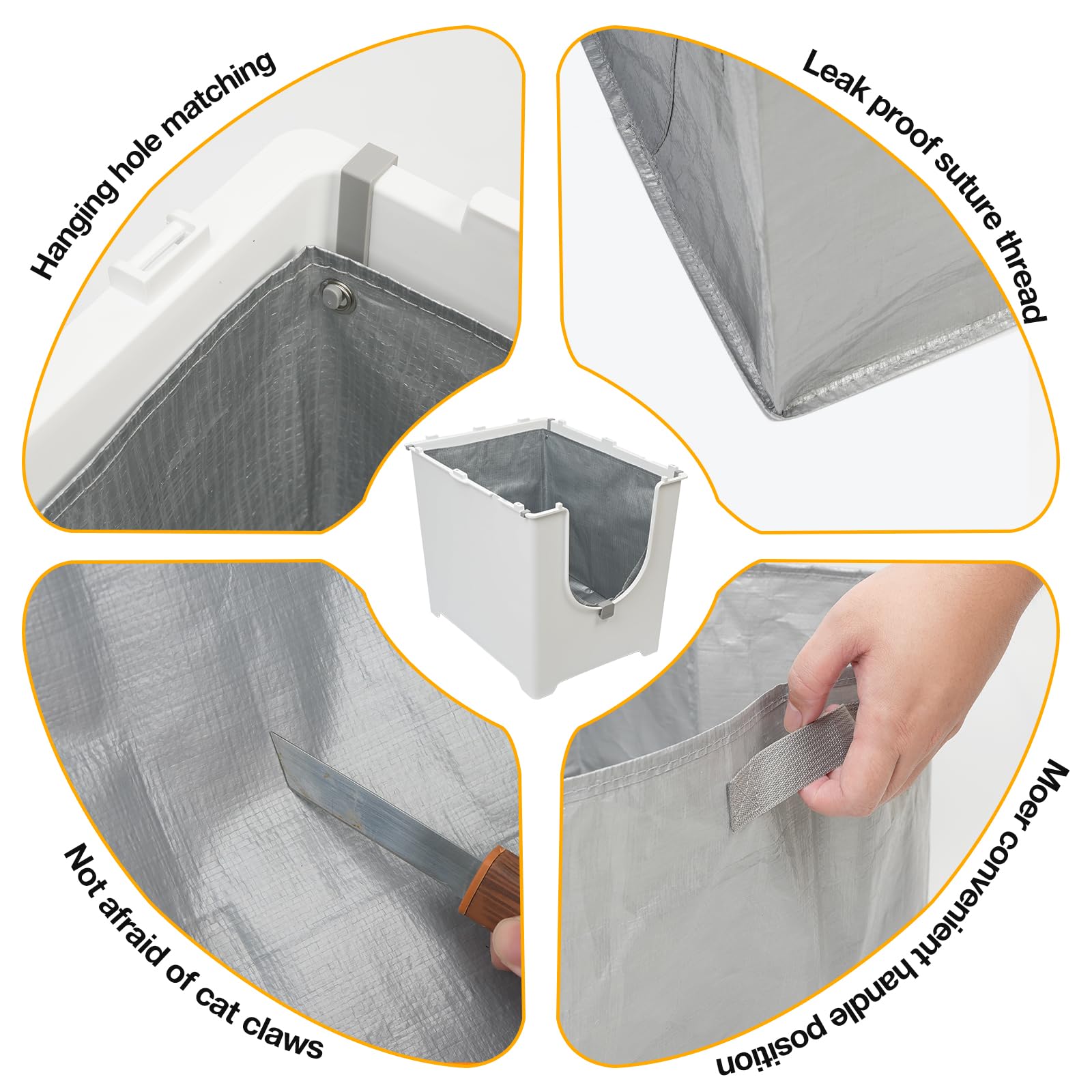 Hanging hole matching

Leak proof suture thread

Not afraid of cat claws

Moer convenient handle position