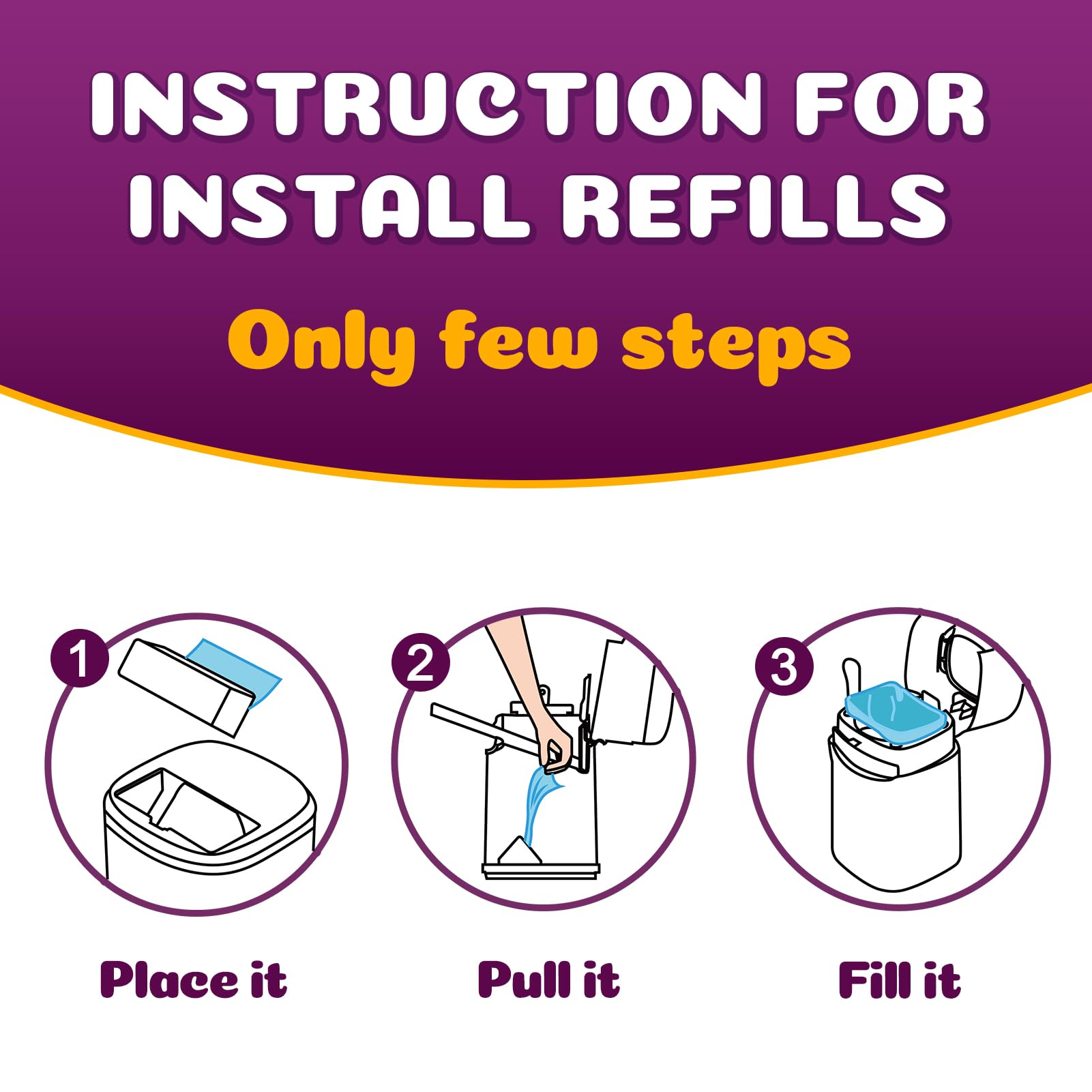 INSTRUCTION FOR INSTALL REFILLS

Only few steps

1

2

3

Place it

Pull it

Fill it