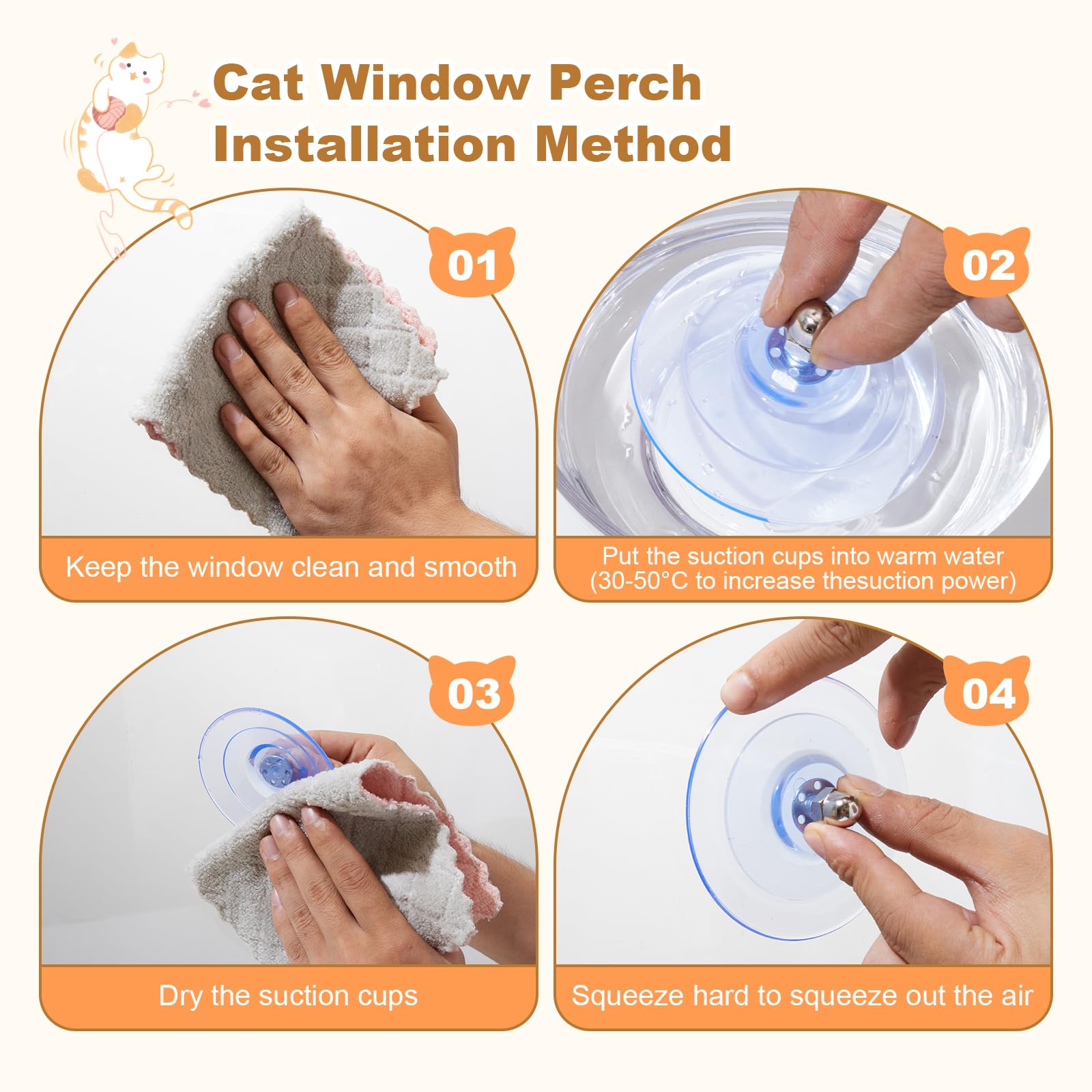 Cat Window Perch
Installation Method

01

Keep the window clean and smooth

02

Put the suction cups into warm water
(30-50°C to increase thesuction power)

03

Dry the suction cups

04

Squeeze hard to squeeze out the air