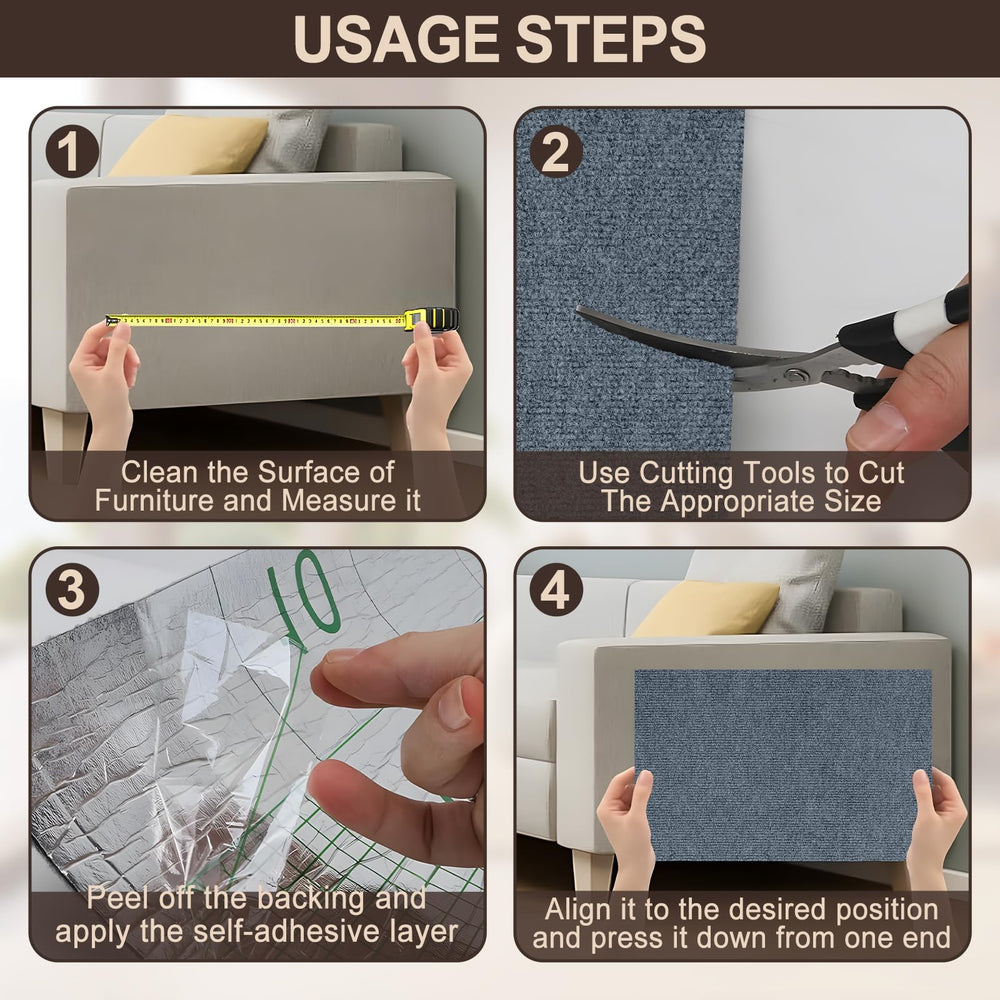 USAGE STEPS

1

Clean the Surface of Furniture and Measure it

2

Use Cutting Tools to Cut The Appropriate Size

3

10

Peel off the backing and apply the self-adhesive layer

4

Align it to the desired position and press it down from one end