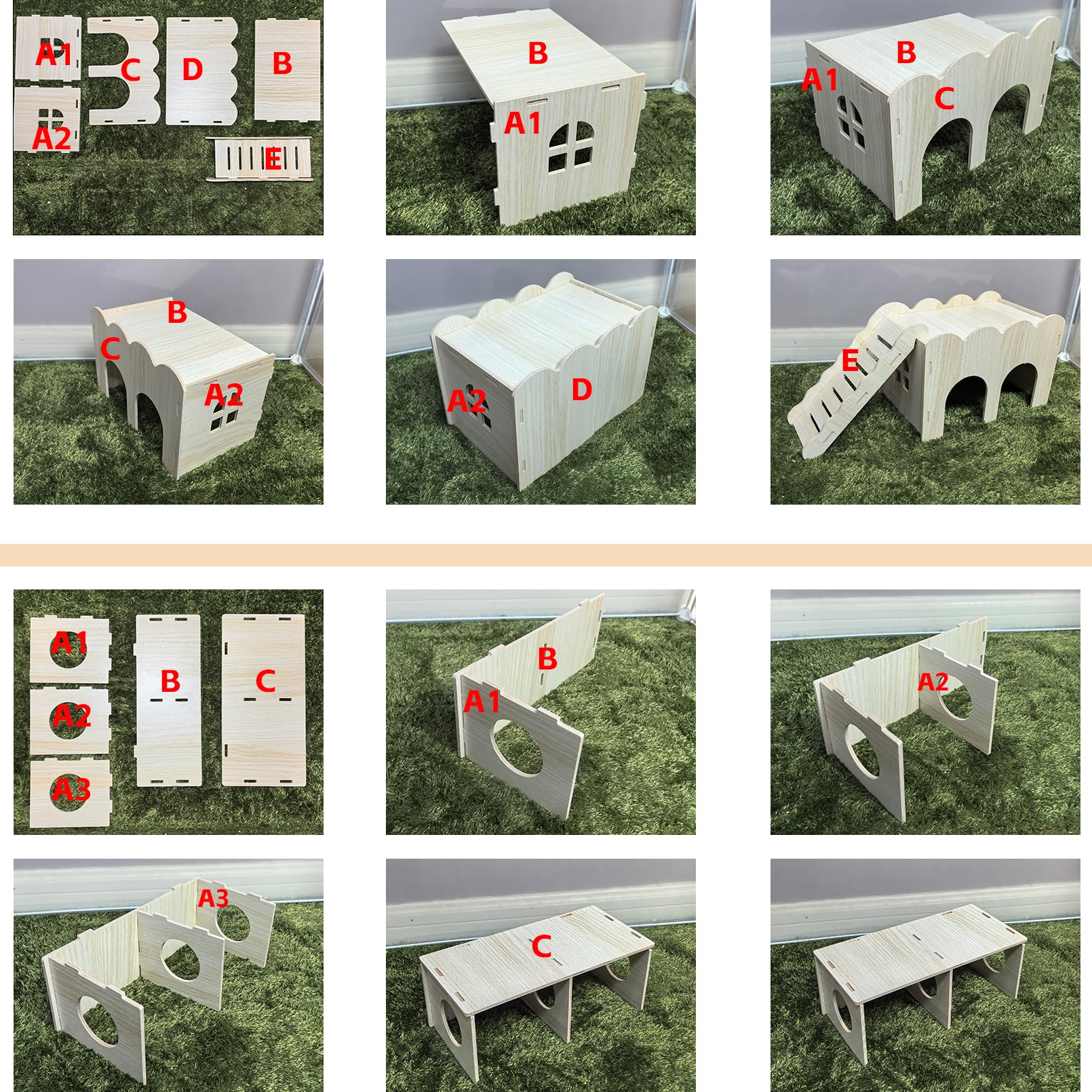 A1 C D B
A2
E

B
A1

B
A1
C

B
C
A2

A2
D

E

A1
A2
A3
B
C

B
A1

A2

A3

C