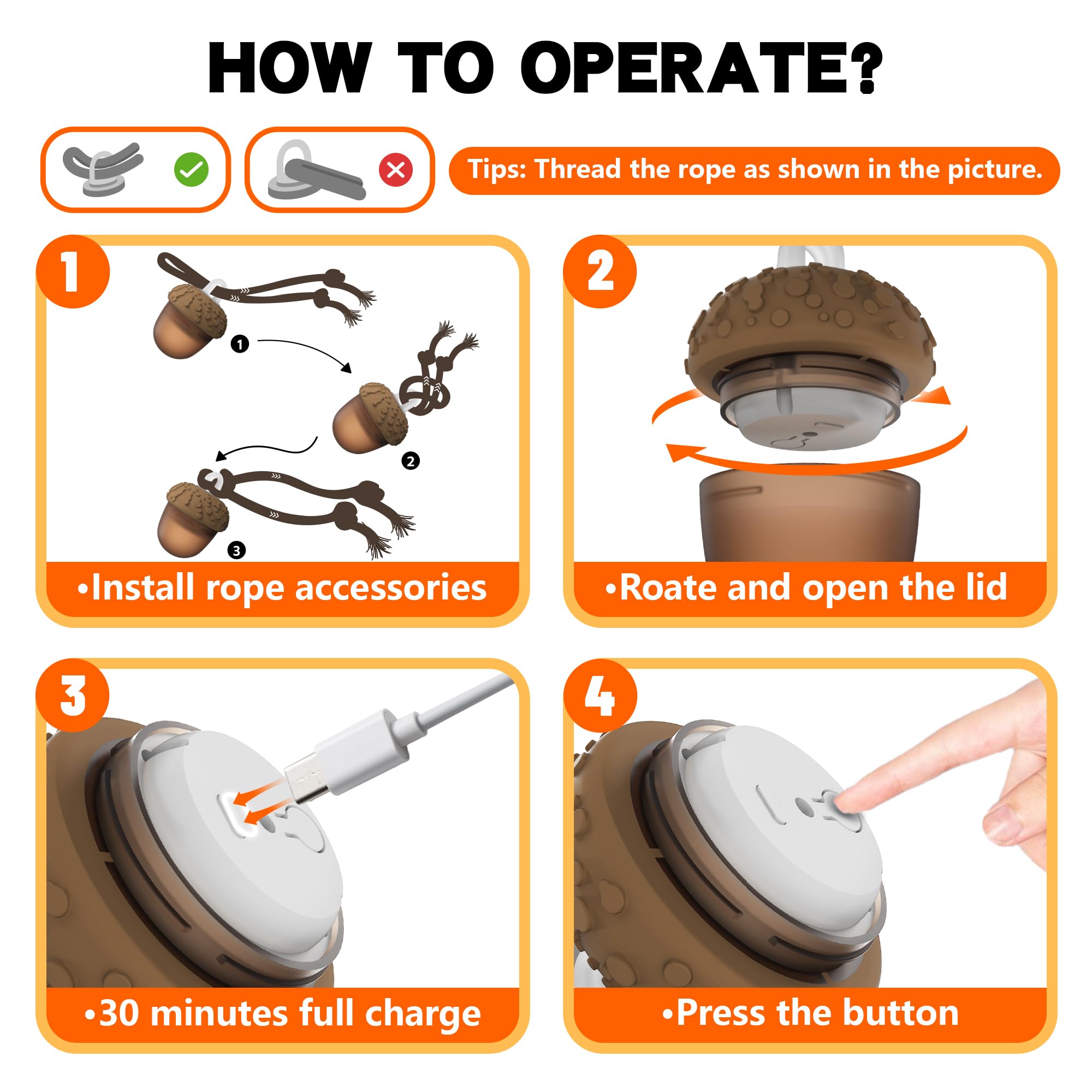 HOW TO OPERATE?

Tips: Thread the rope as shown in the picture.

1

1

2

3

•Install rope accessories

2

•Roate and open the lid

3

•30 minutes full charge

4

•Press the button