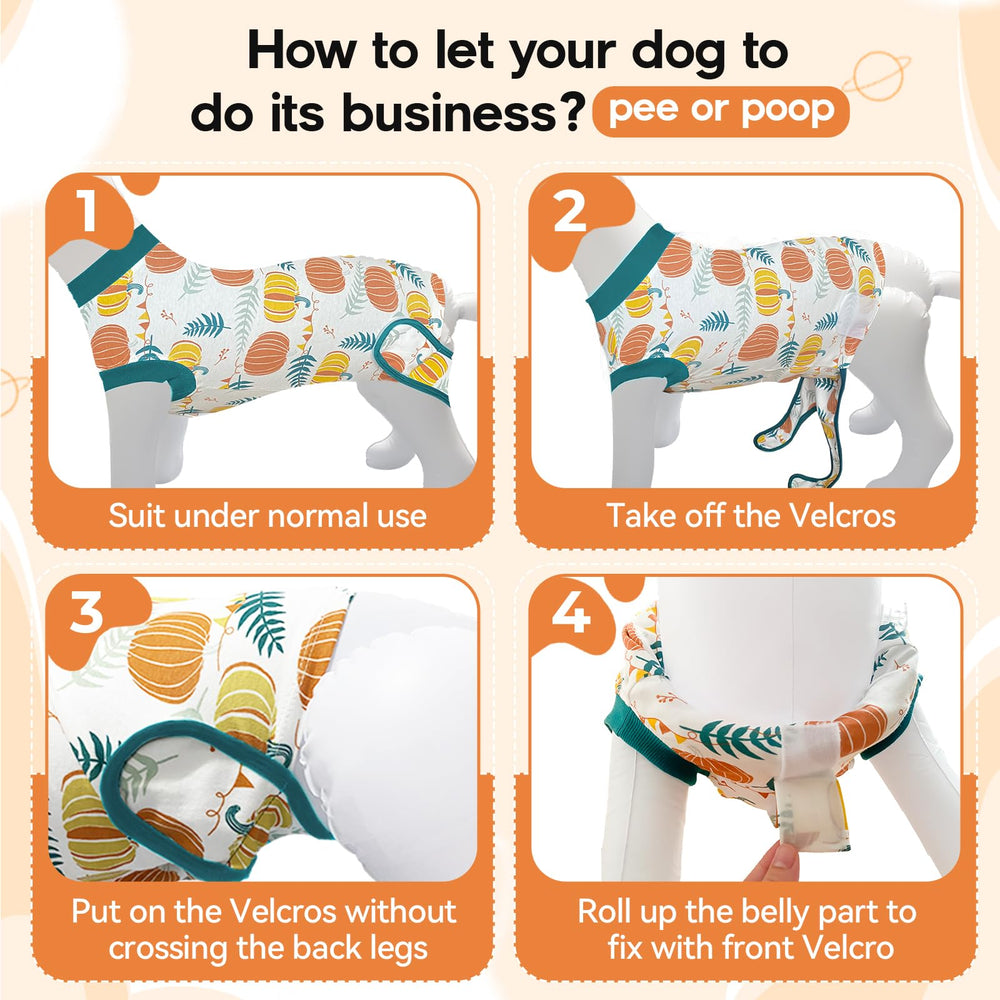 How to let your dog to do its business? pee or poop

1
Suit under normal use

2
Take off the Velcros

3
Put on the Velcros without crossing the back legs

4
Roll up the belly part to fix with front Velcro