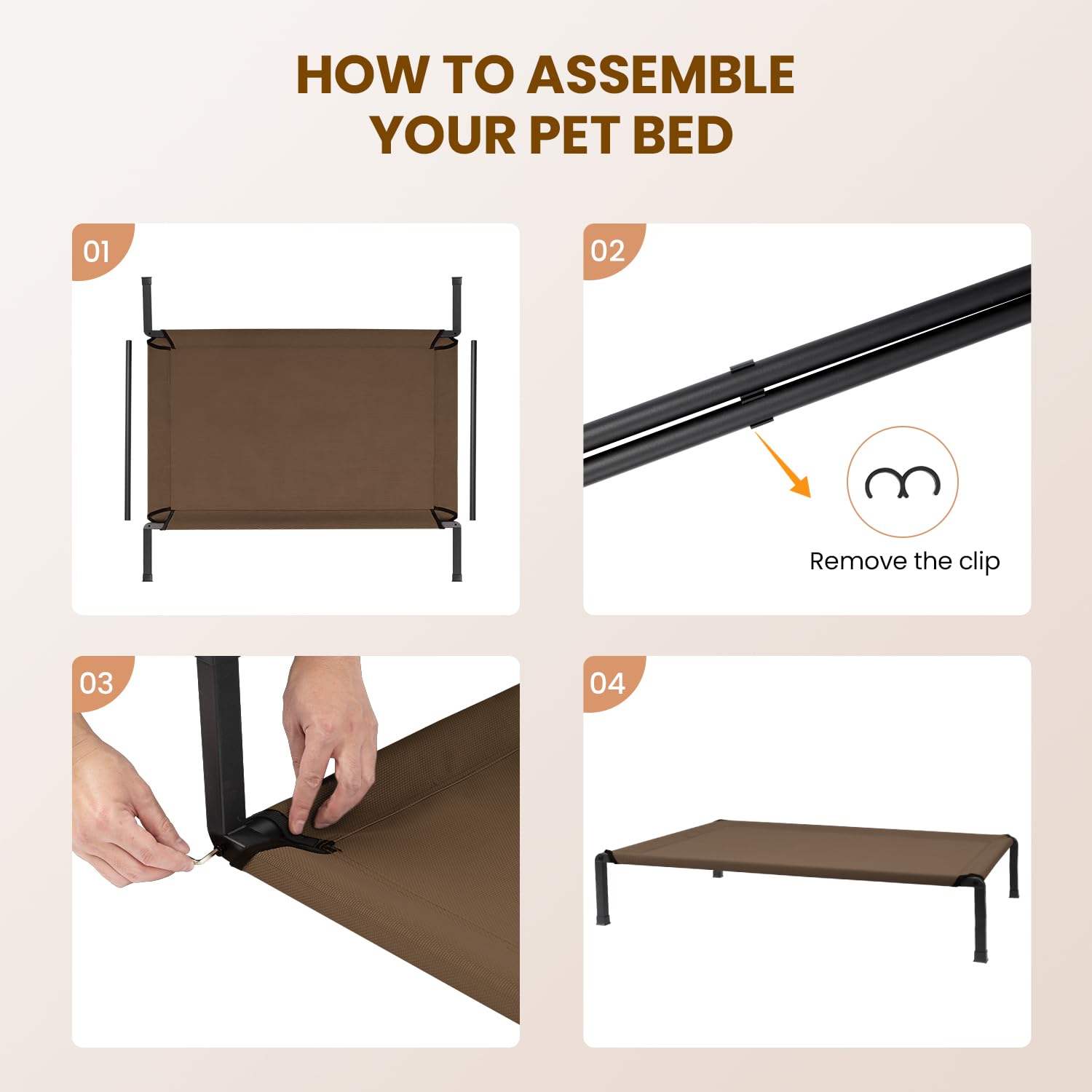 HOW TO ASSEMBLE YOUR PET BED

01

02

Remove the clip

03

04