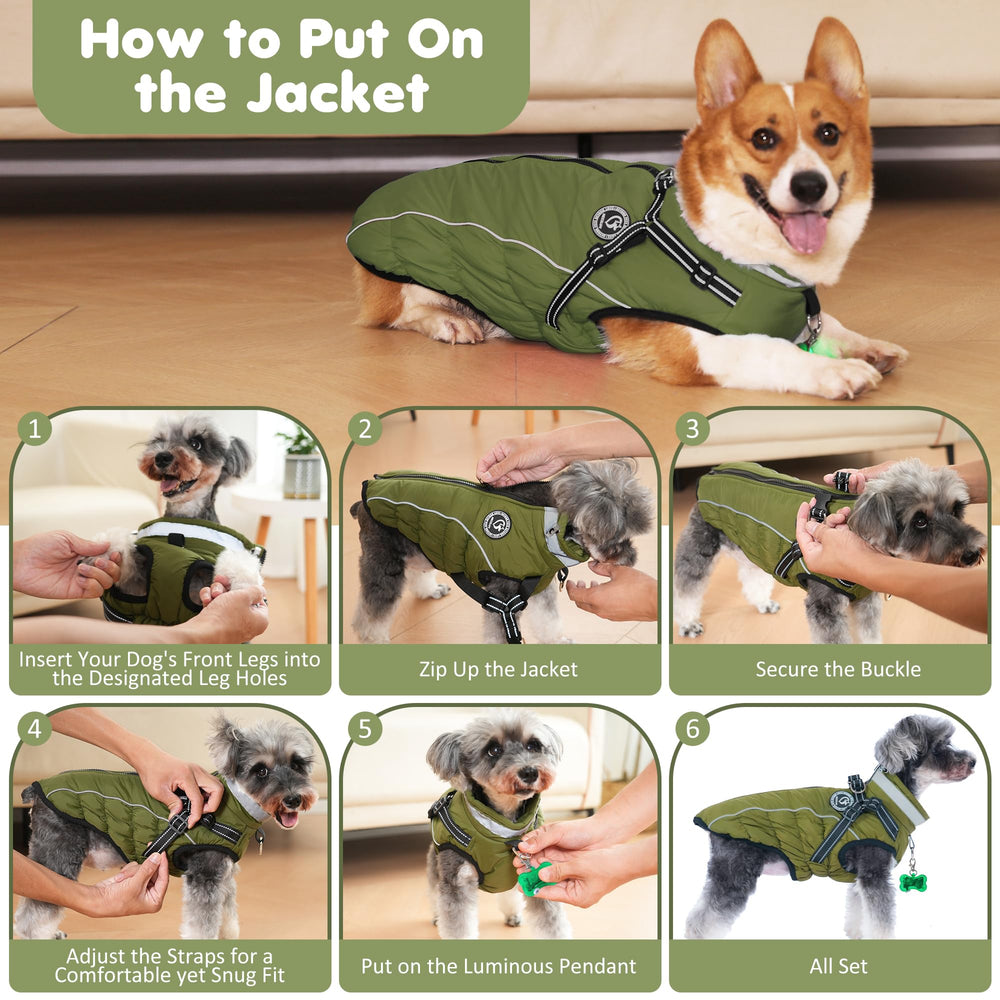 How to Put On the Jacket

1

Insert Your Dog's Front Legs into the Designated Leg Holes

2

Zip Up the Jacket

3

Secure the Buckle

4

Adjust the Straps for a Comfortable yet Snug Fit

5

Put on the Luminous Pendant

6

All Set