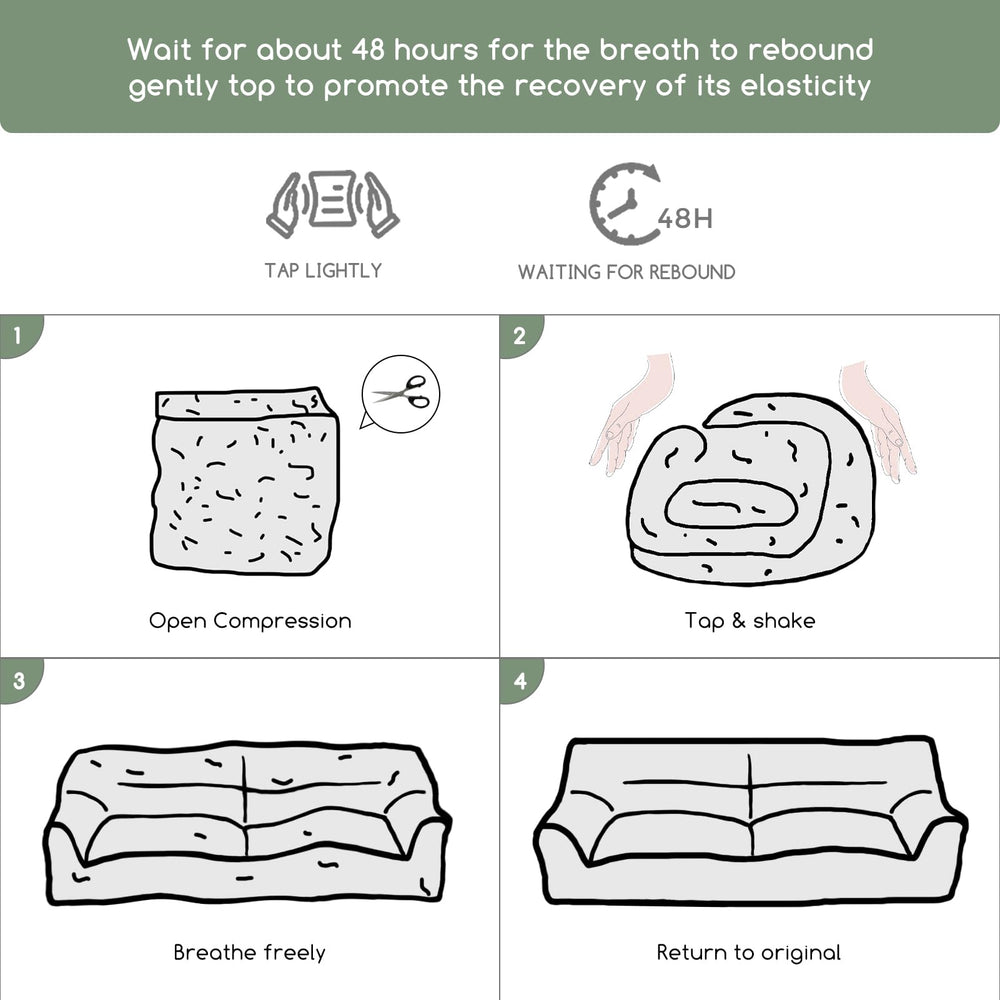 Wait for about 48 hours for the breath to rebound gently top to promote the recovery of its elasticity

TAP LIGHTLY

48H

WAITING FOR REBOUND

1

Open Compression

2

Tap & shake

3

Breathe freely

4

Return to original