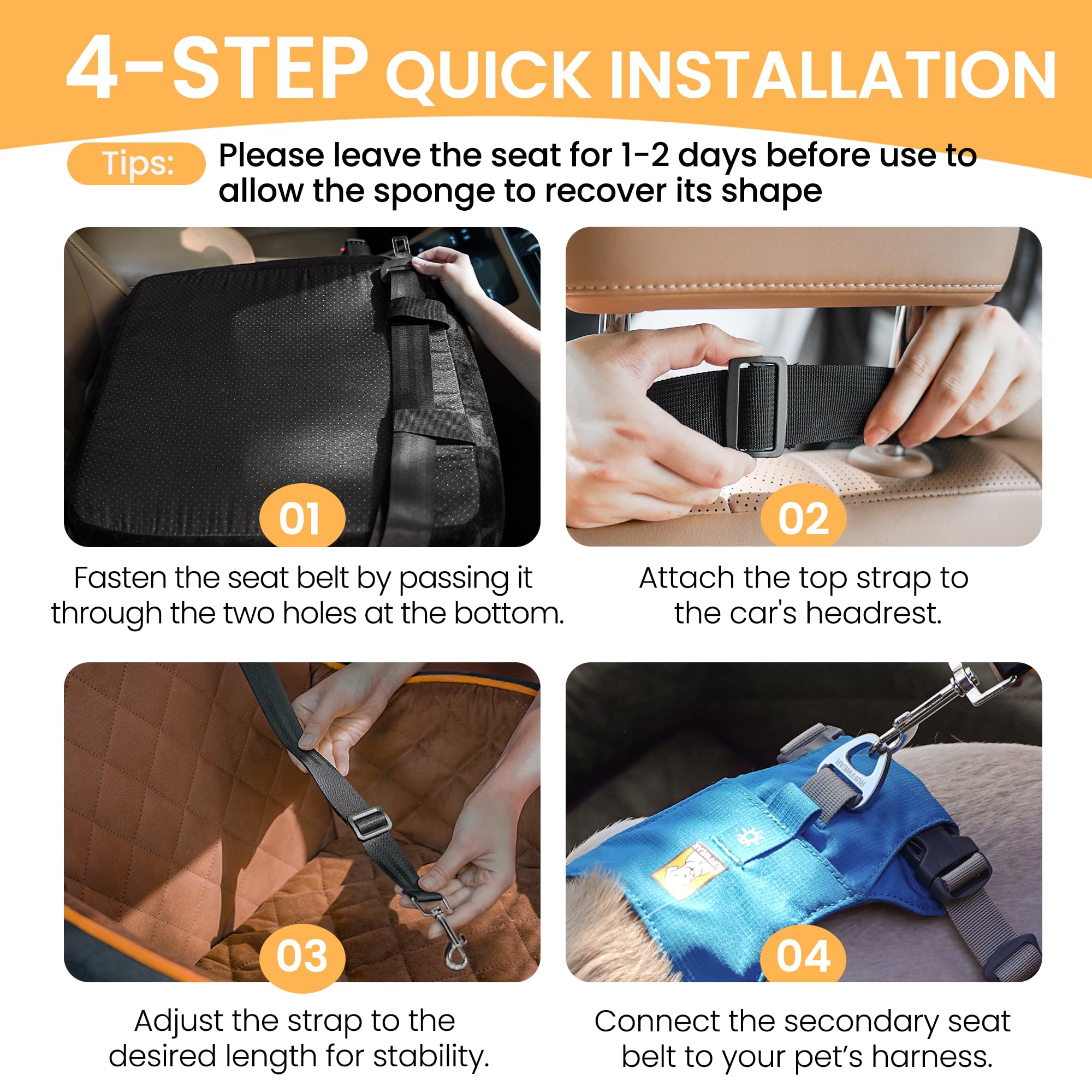 4-STEP QUICK INSTALLATION

Tips: Please leave the seat for 1-2 days before use to allow the sponge to recover its shape

01

Fasten the seat belt by passing it through the two holes at the bottom.

02

Attach the top strap to the car's headrest.

03

Adjust the strap to the desired length for stability.

RUFFWEAR

04

Connect the secondary seat belt to your pet's harness.