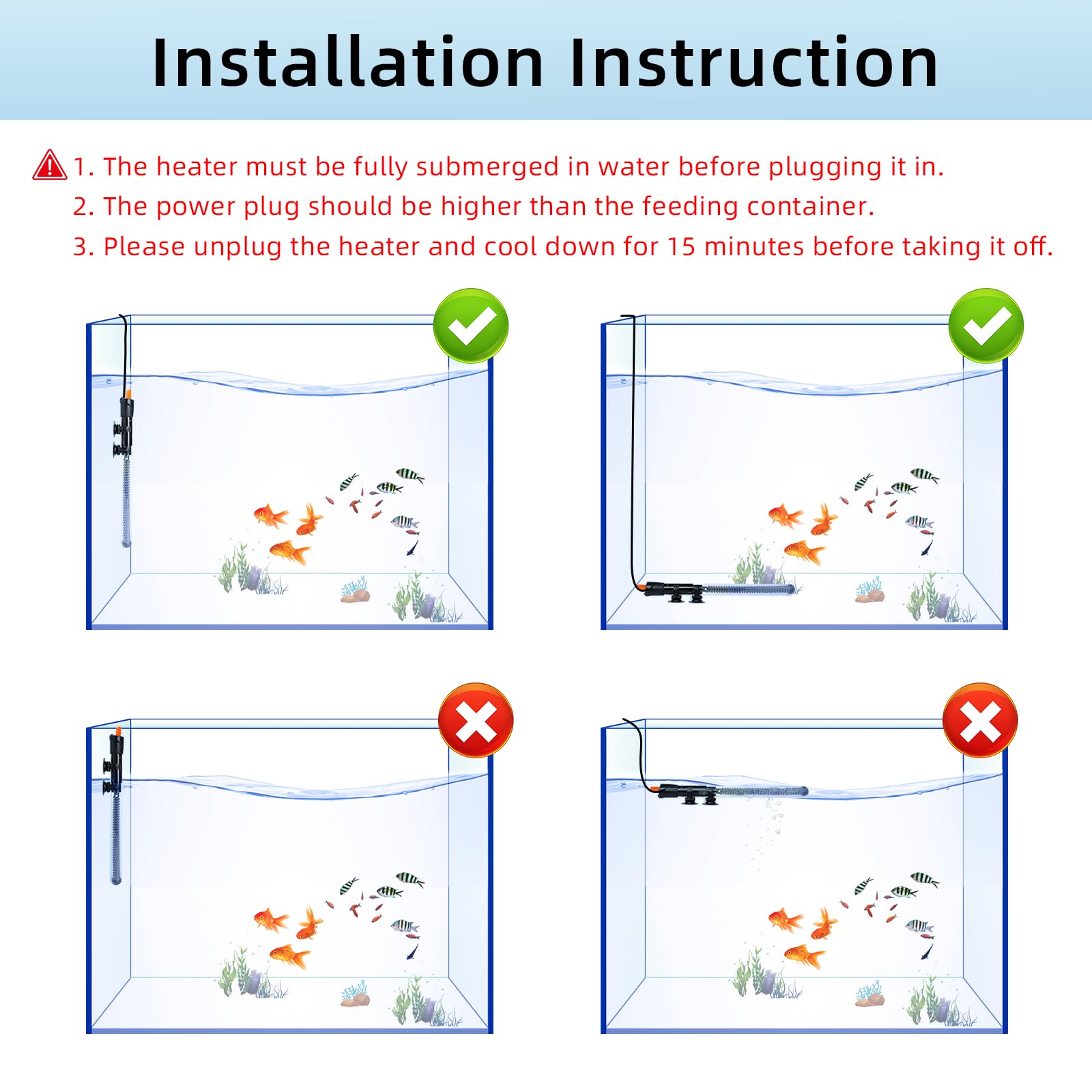 Installation Instruction

1. The heater must be fully submerged in water before plugging it in.
2. The power plug should be higher than the feeding container.
3. Please unplug the heater and cool down for 15 minutes before taking it off.