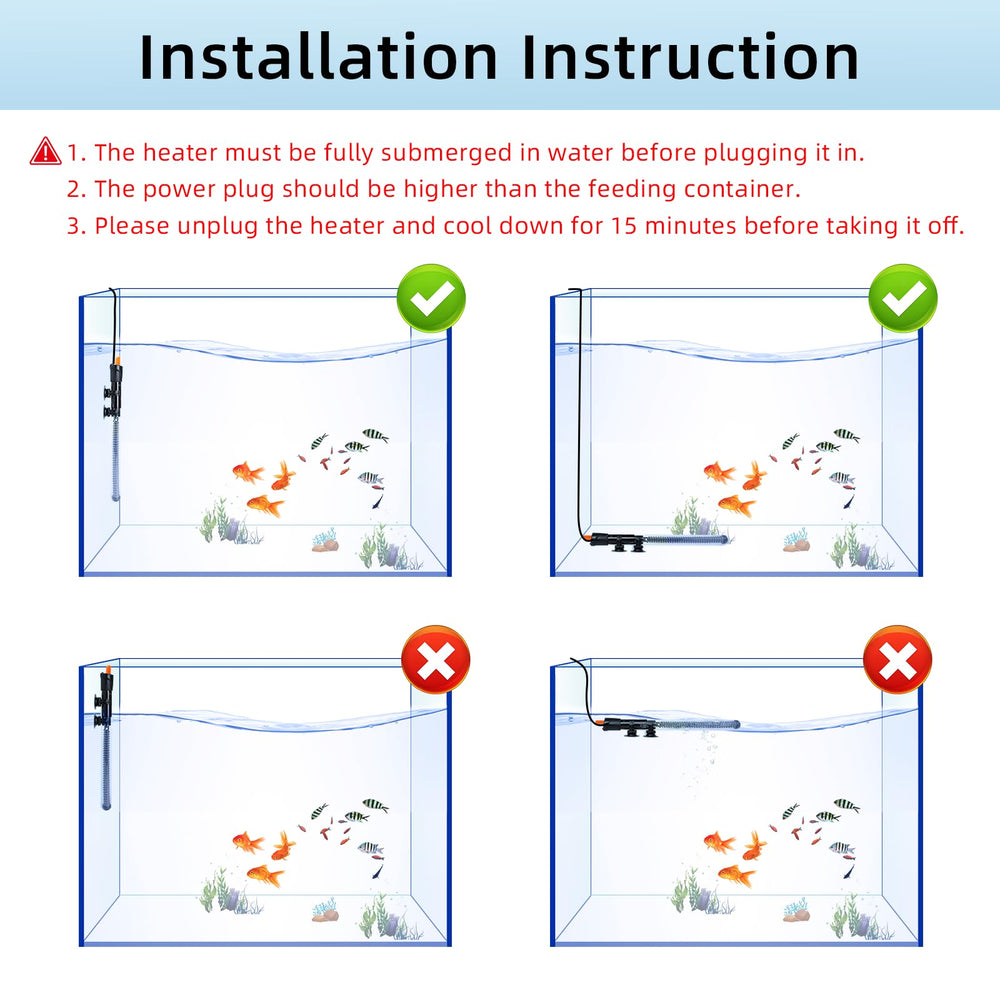 Installation Instruction

1. The heater must be fully submerged in water before plugging it in.
2. The power plug should be higher than the feeding container.
3. Please unplug the heater and cool down for 15 minutes before taking it off.