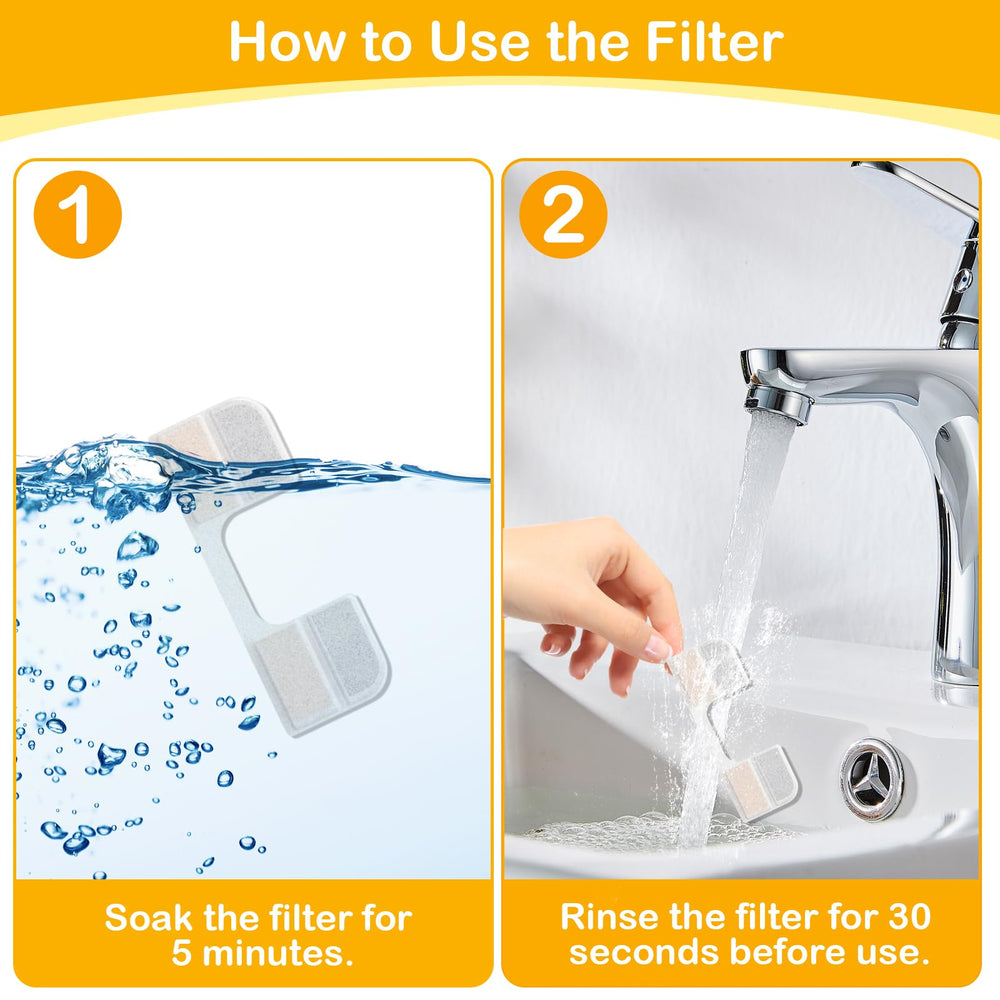 How to Use the Filter

1

Soak the filter for 5 minutes.

2

Rinse the filter for 30 seconds before use.