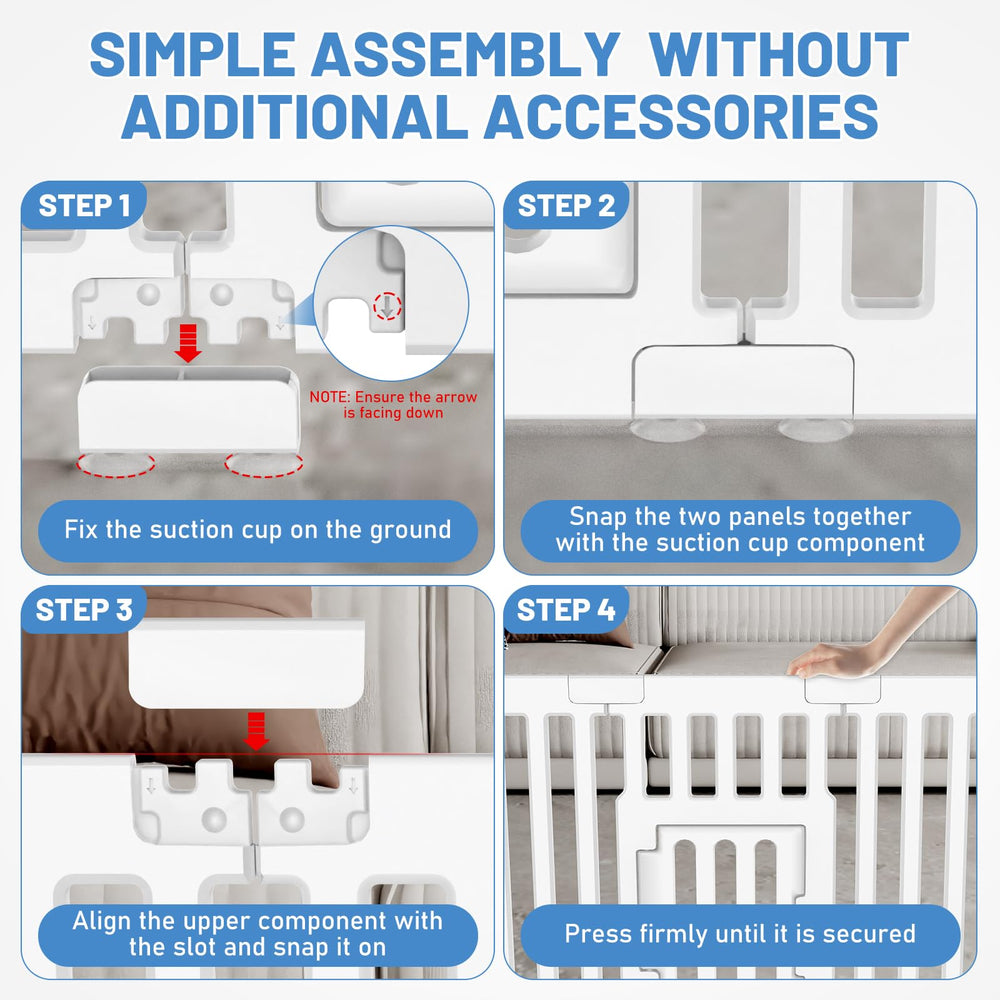 SIMPLE ASSEMBLY WITHOUT ADDITIONAL ACCESSORIES

STEP 1

NOTE: Ensure the arrow is facing down

Fix the suction cup on the ground

STEP 2

Snap the two panels together with the suction cup component

STEP 3

Align the upper component with the slot and snap it on

STEP 4

Press firmly until it is secured