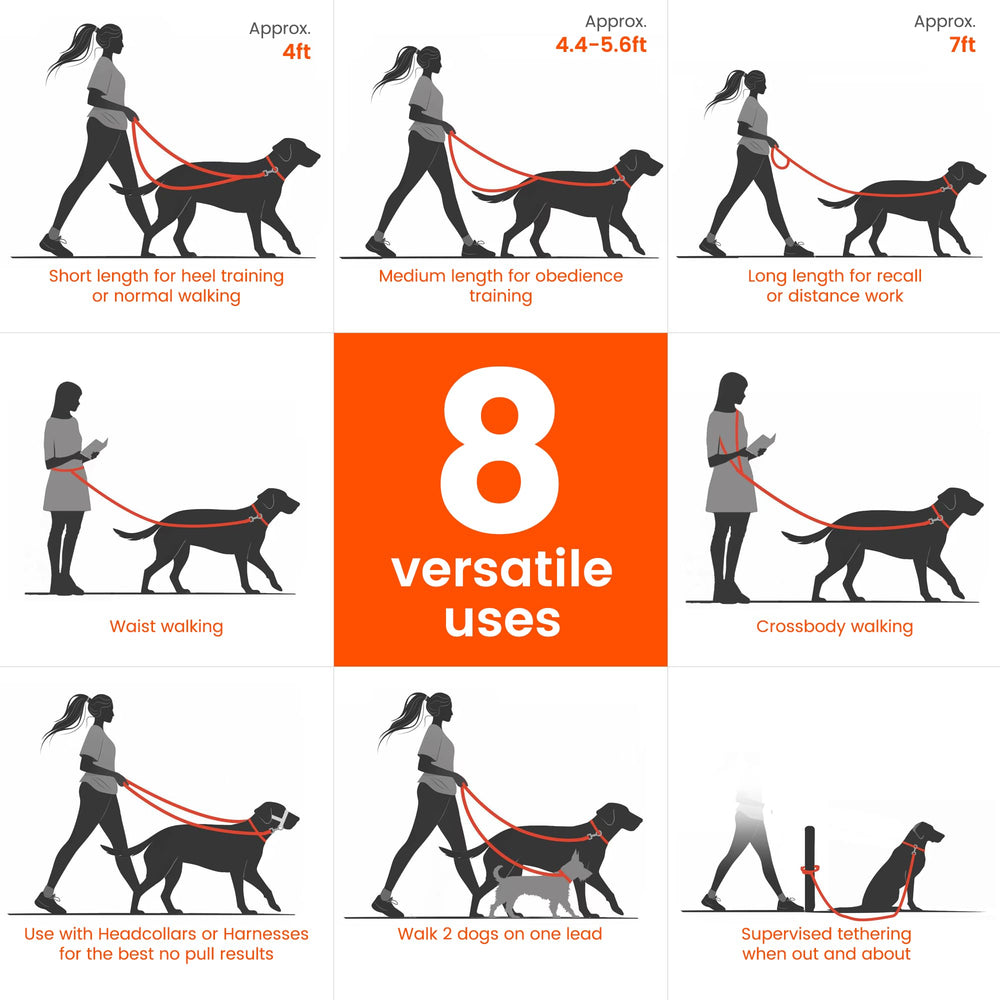 Approx.
4ft

Short length for heel training or normal walking

Approx.
4.4-5.6ft

Medium length for obedience training

Approx.
7ft

Long length for recall or distance work

Waist walking

8
versatile
uses

Crossbody walking

Use with Headcollars or Harnesses for the best no pull results

Walk 2 dogs on one lead

Supervised tethering when out and about