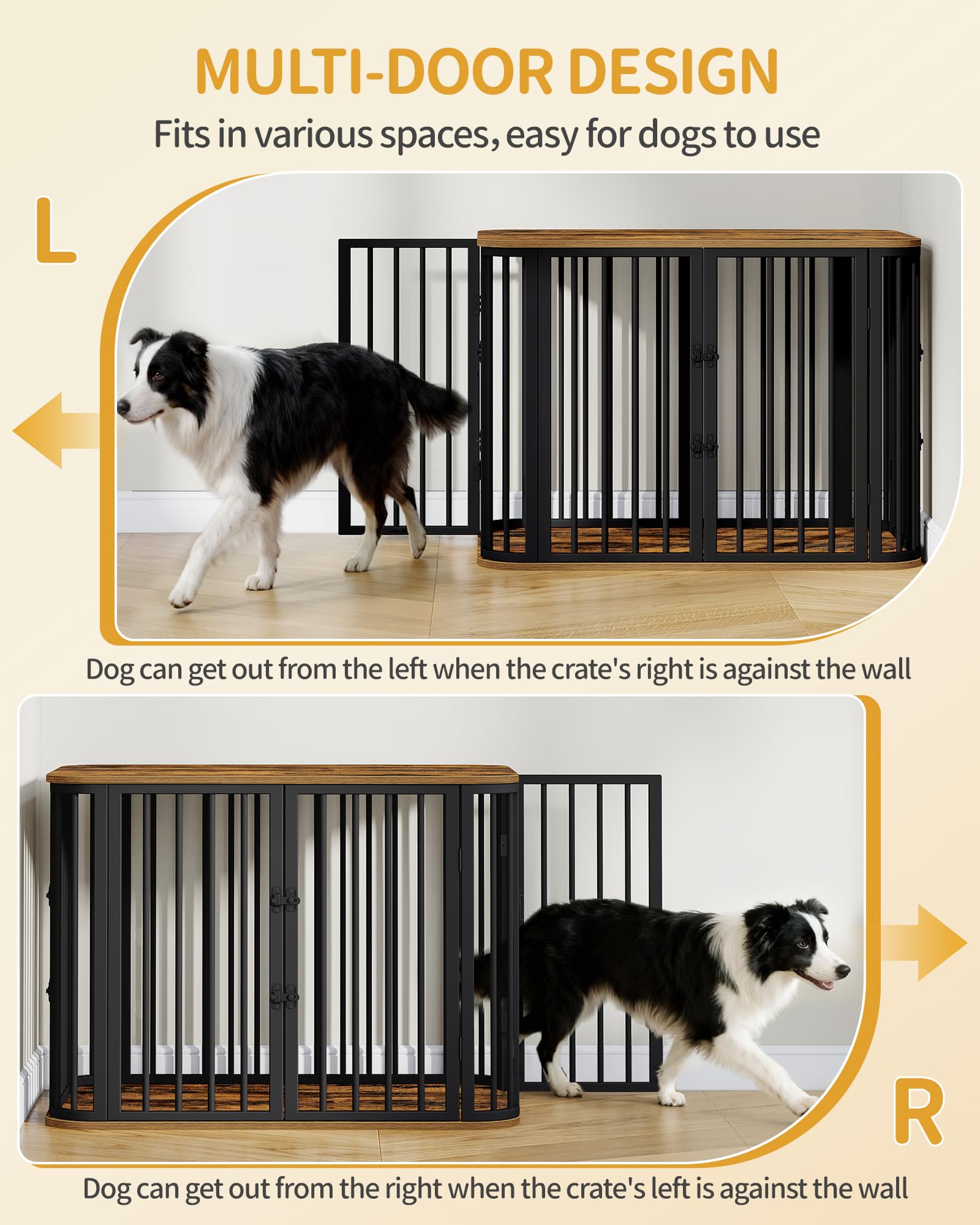 MULTI-DOOR DESIGN

Fits in various spaces, easy for dogs to use

L

Dog can get out from the left when the crate's right is against the wall

R

Dog can get out from the right when the crate's left is against the wall