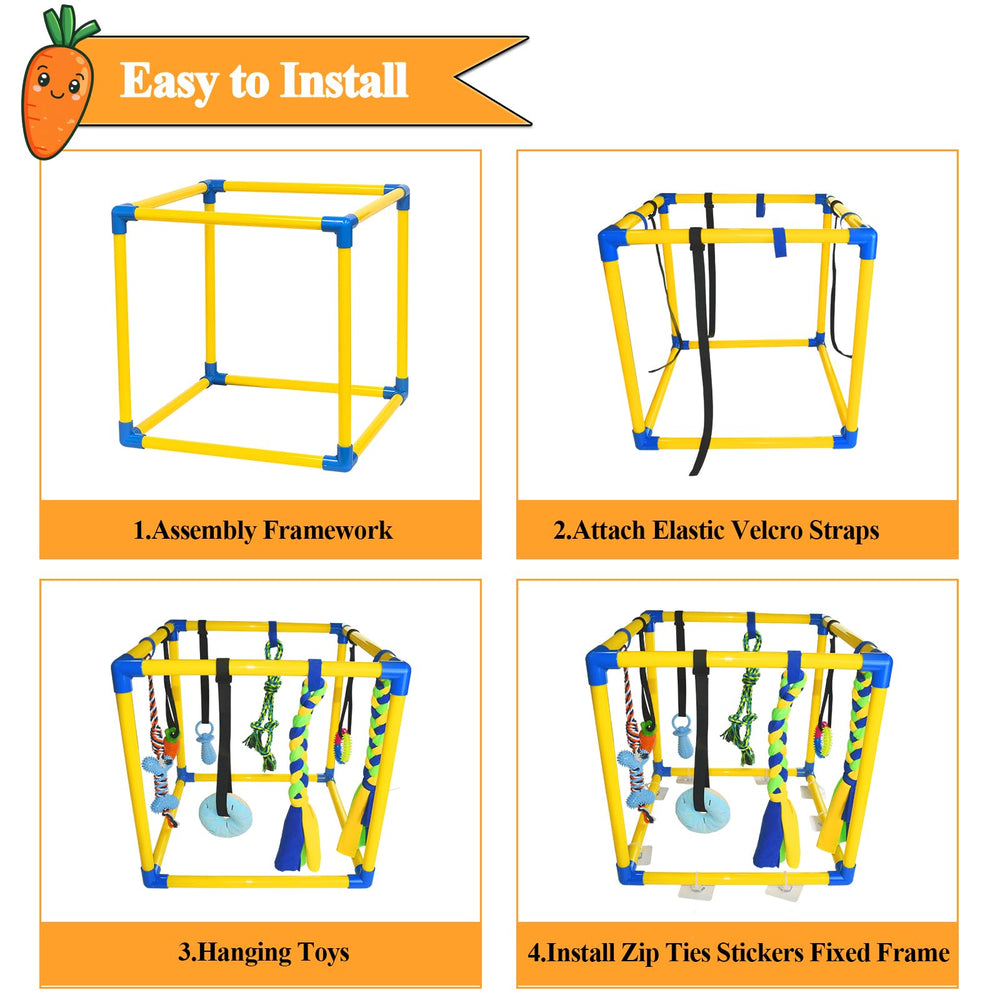 Easy to Install

1.Assembly Framework

2.Attach Elastic Velcro Straps

3.Hanging Toys

4.Install Zip Ties Stickers Fixed Frame