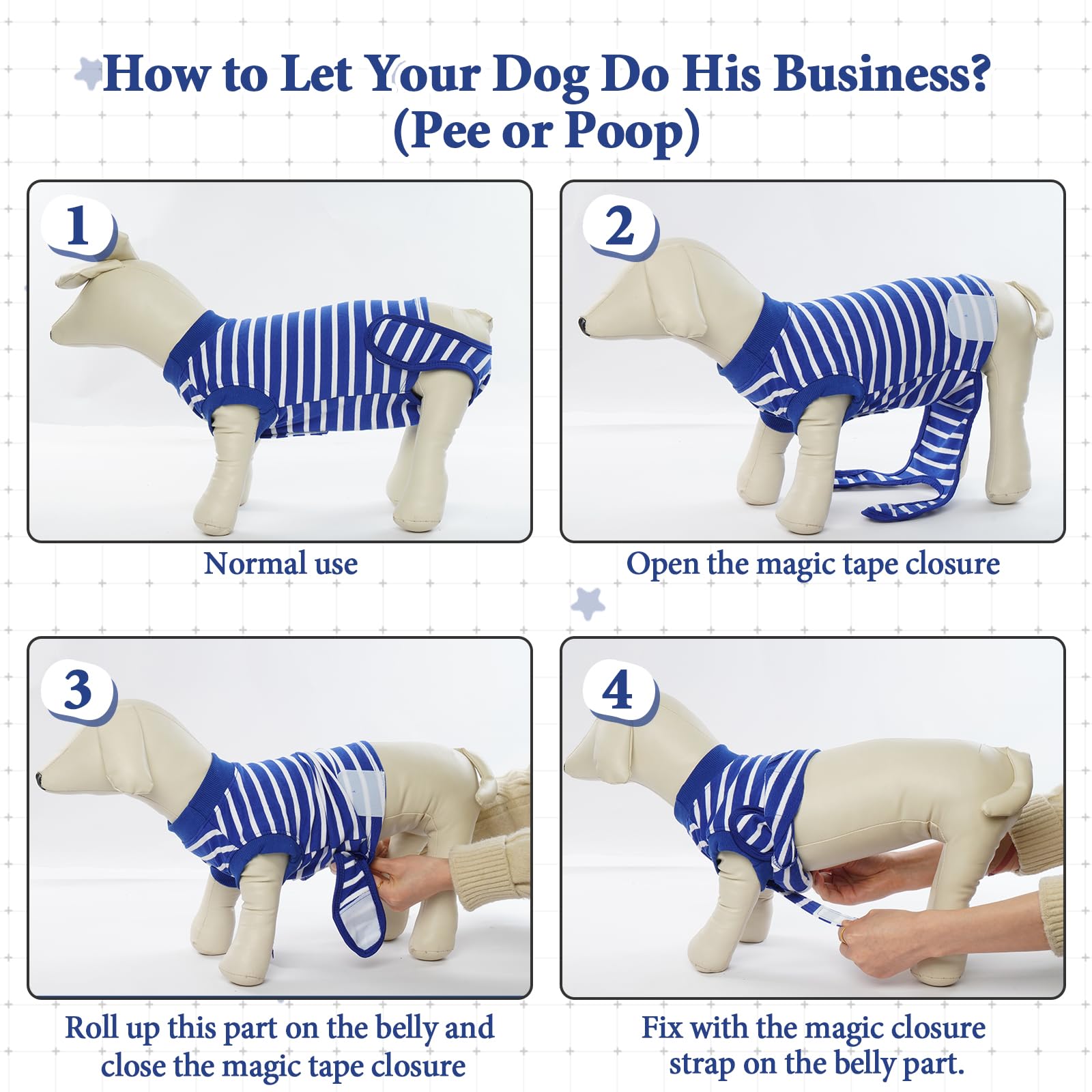 How to Let Your Dog Do His Business?
(Pee or Poop)

1

Normal use

2

Open the magic tape closure

3

Roll up this part on the belly and close the magic tape closure

4

Fix with the magic closure strap on the belly part.