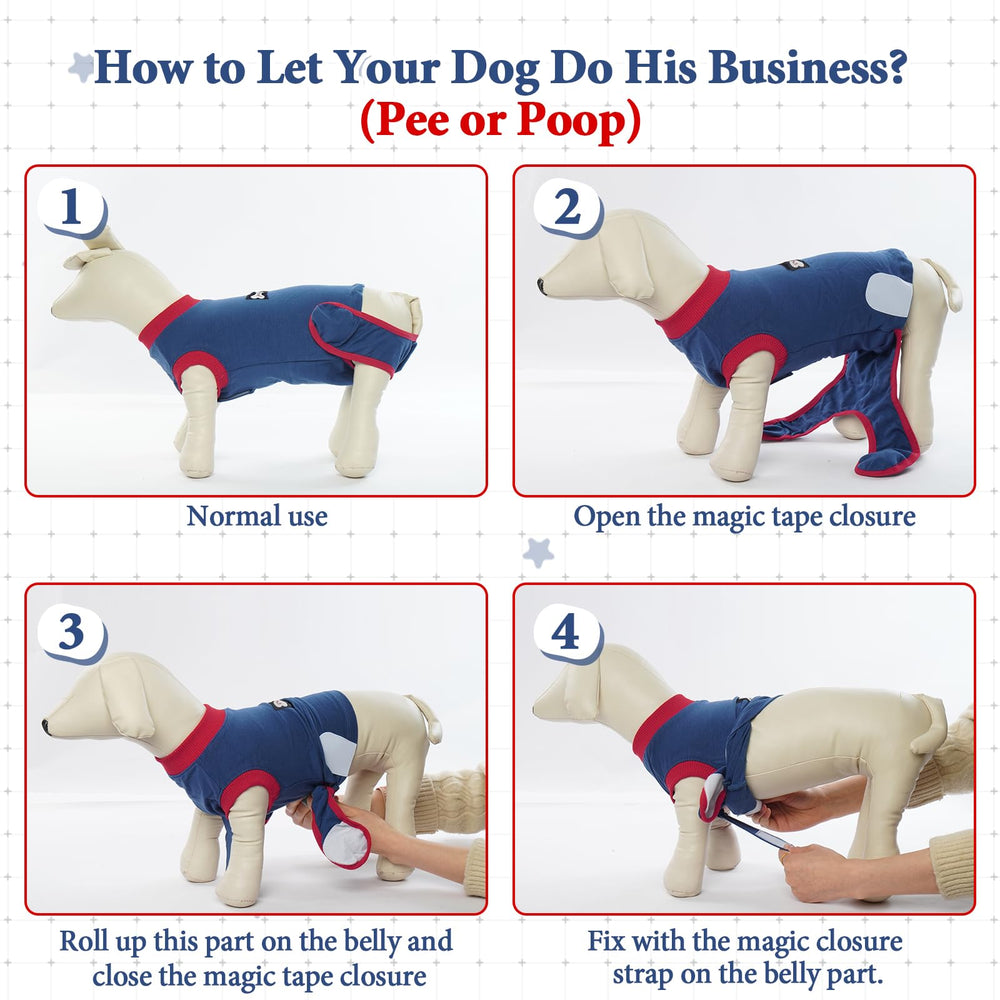 How to Let Your Dog Do His Business?
(Pee or Poop)

1

Normal use

2

Open the magic tape closure

3

Roll up this part on the belly and close the magic tape closure

4

Fix with the magic closure strap on the belly part.