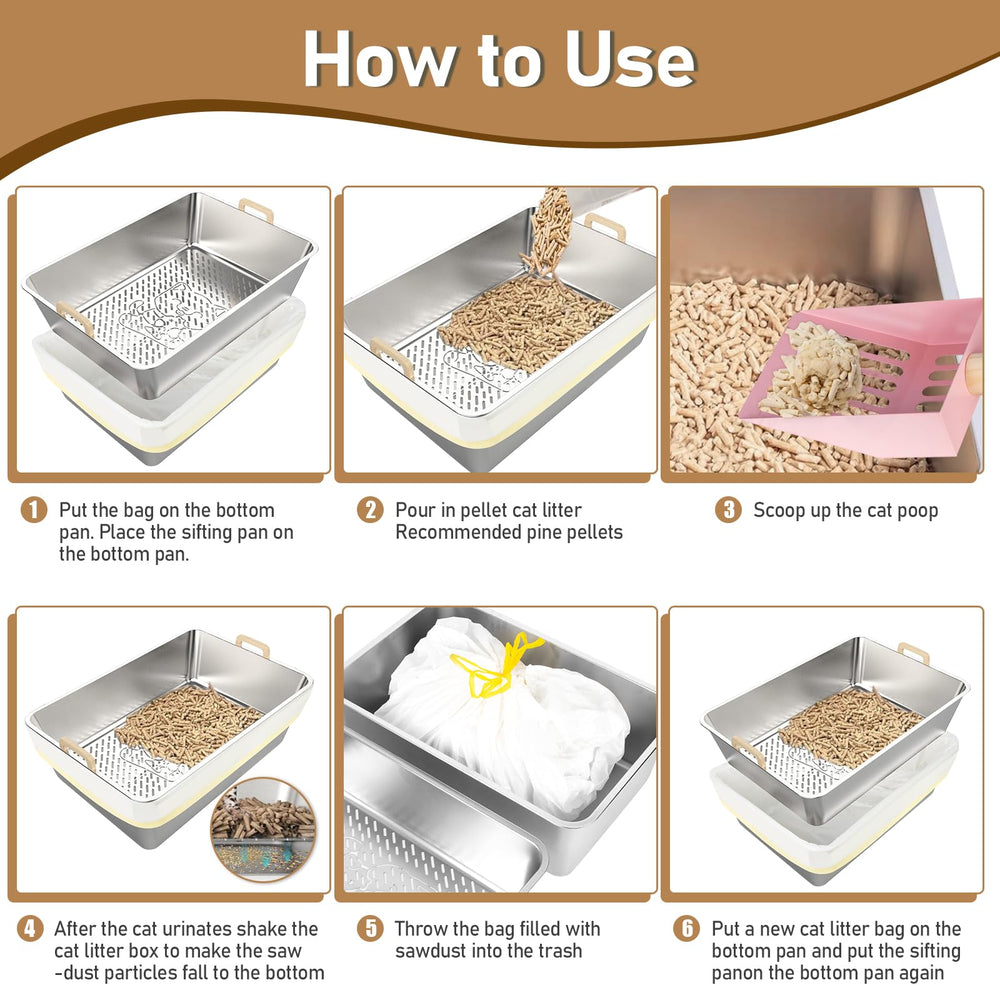 How to Use

1 Put the bag on the bottom pan. Place the sifting pan on the bottom pan.

2 Pour in pellet cat litter Recommended pine pellets

3 Scoop up the cat poop

4 After the cat urinates shake the cat litter box to make the saw -dust particles fall to the bottom

5 Throw the bag filled with sawdust into the trash

6 Put a new cat litter bag on the bottom pan and put the sifting panon the bottom pan again