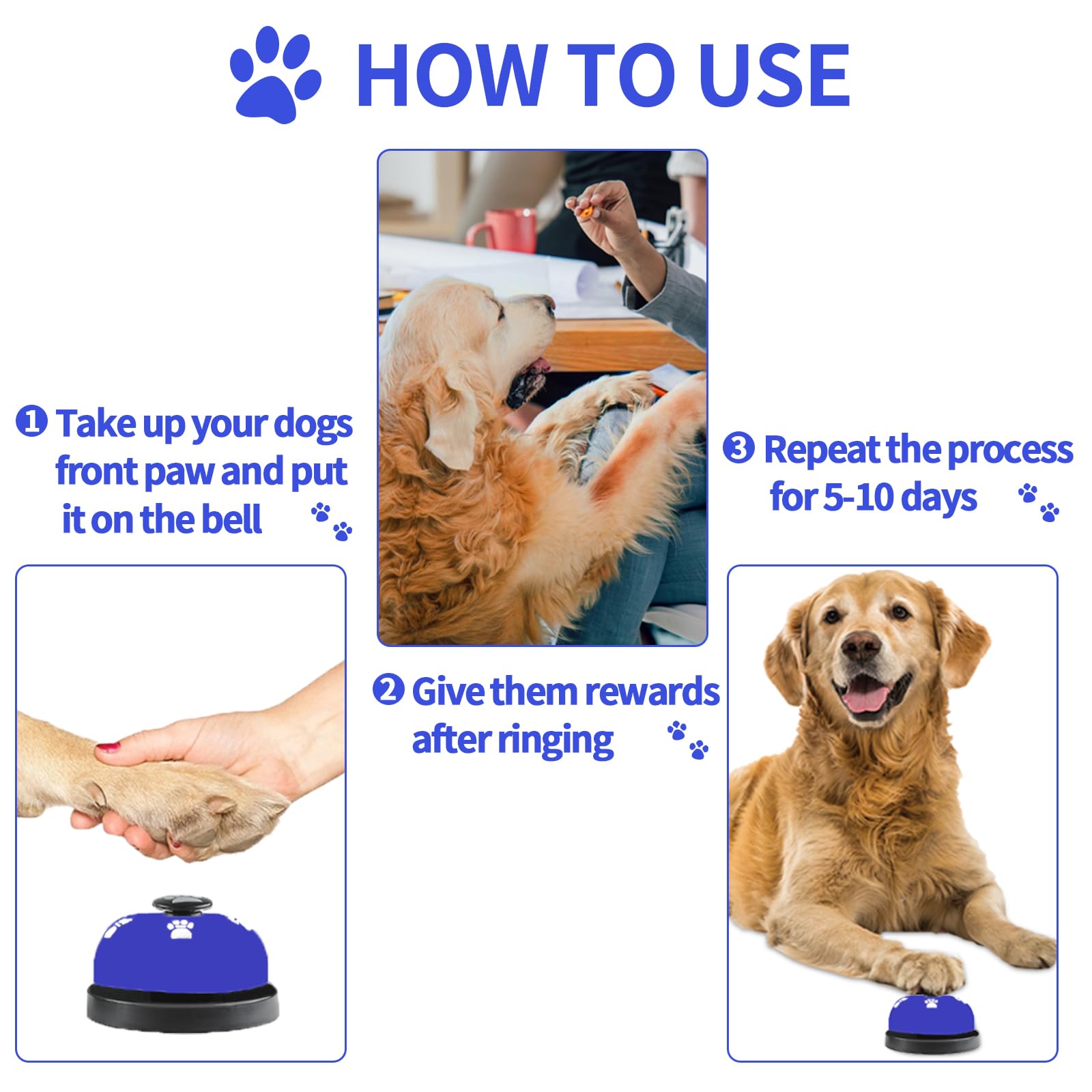 HOW TO USE

❶ Take up your dogs front paw and put it on the bell

❷ Give them rewards after ringing

❸ Repeat the process for 5-10 days