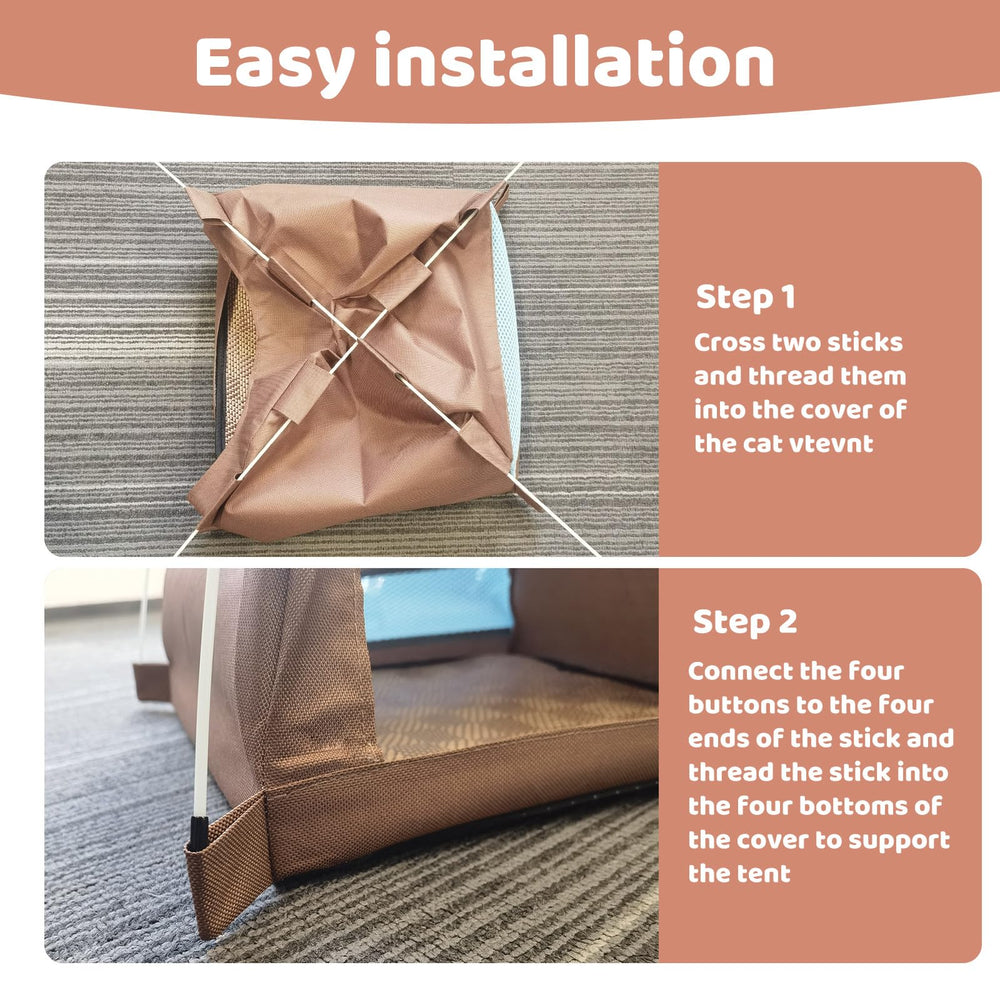 Easy installation

Step 1

Cross two sticks and thread them into the cover of the cat vtevnt

Step 2

Connect the four buttons to the four ends of the stick and thread the stick into the four bottoms of the cover to support the tent