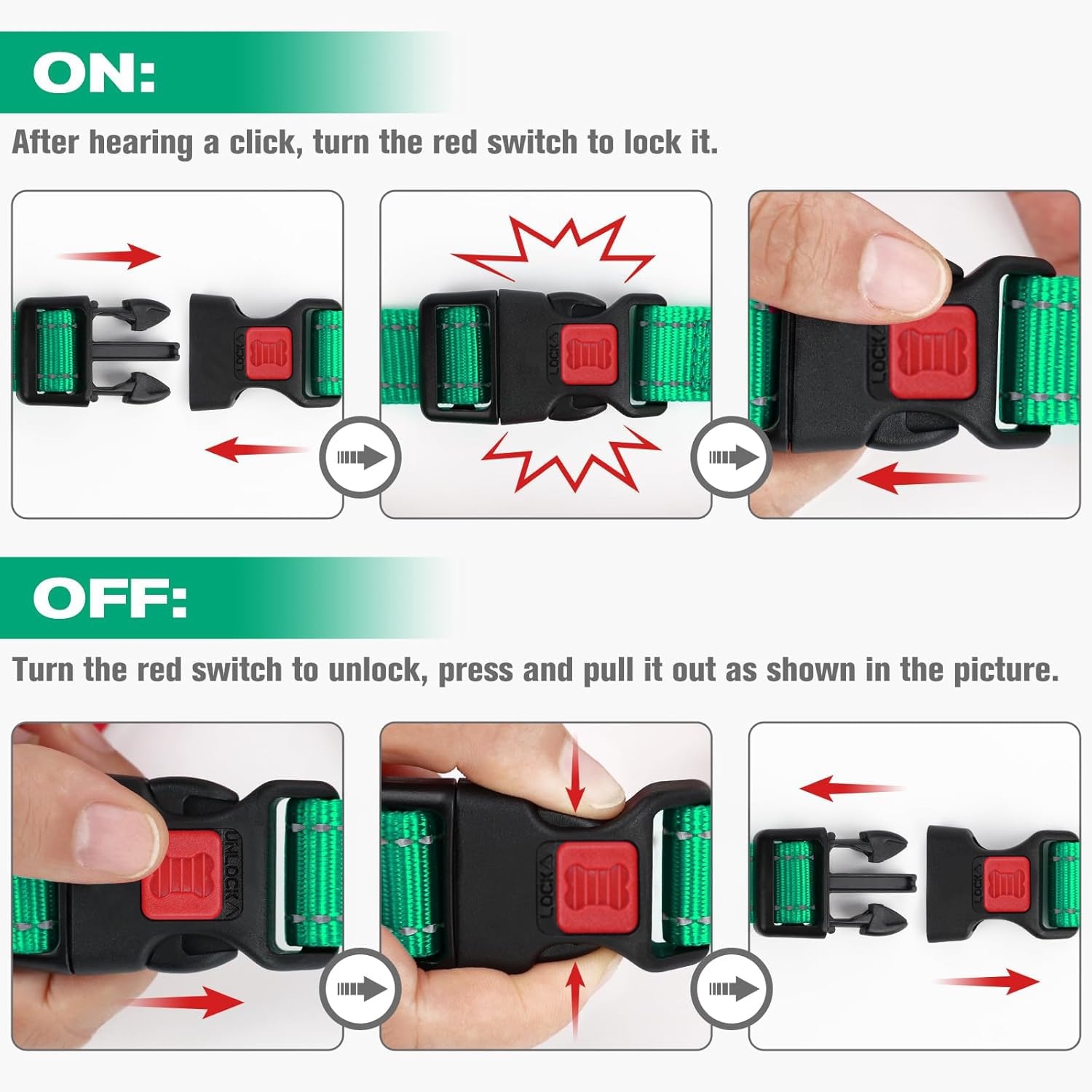 ON:

After hearing a click, turn the red switch to lock it.

LOCK

LOCK

LOCK

OFF:

Turn the red switch to unlock, press and pull it out as shown in the picture.

UNLOCK

LOCK

LOCK