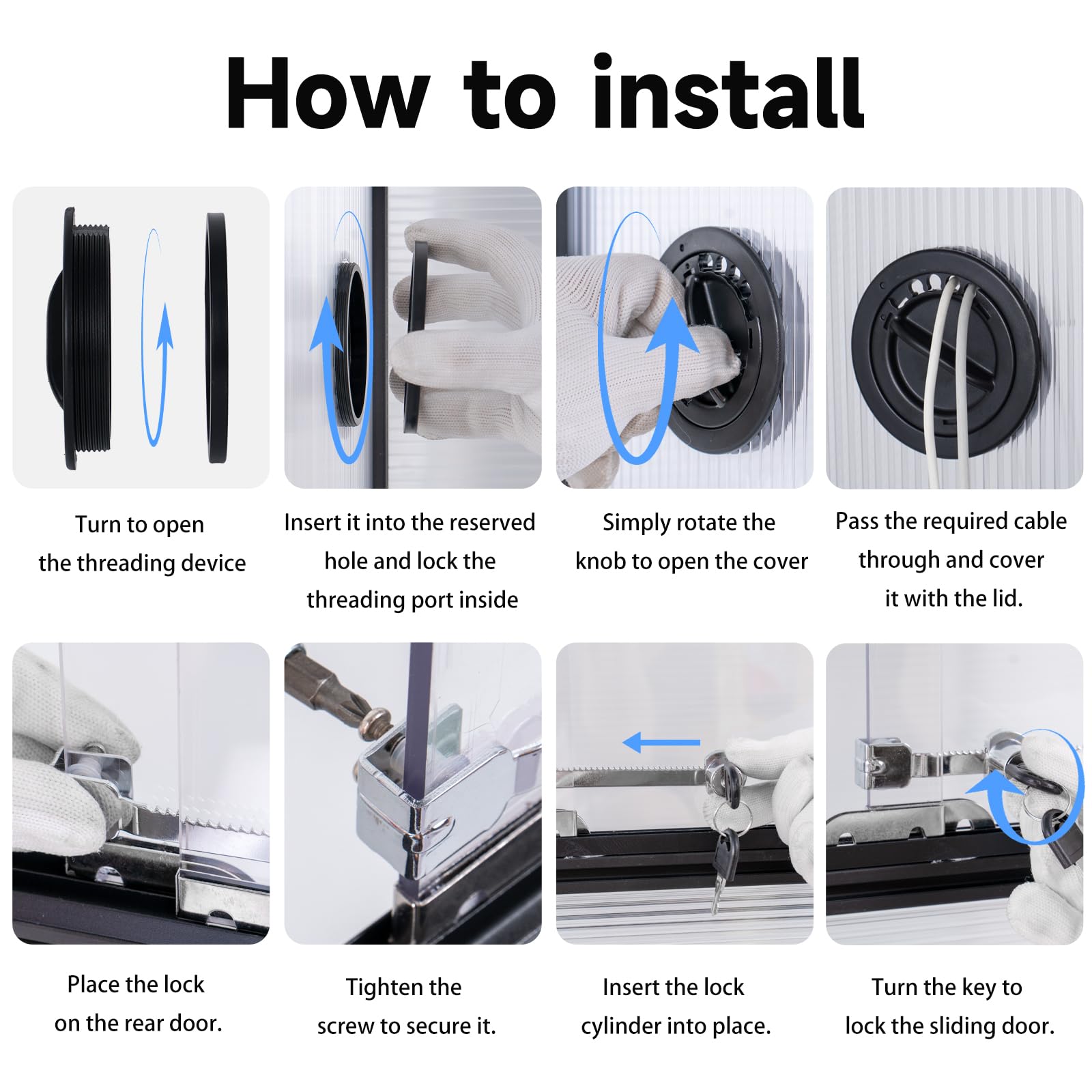 How to install

Turn to open the threading device

Insert it into the reserved hole and lock the threading port inside

Simply rotate the knob to open the cover

Pass the required cable through and cover it with the lid.

Place the lock on the rear door.

Tighten the screw to secure it.

Insert the lock cylinder into place.

Turn the key to lock the sliding door.