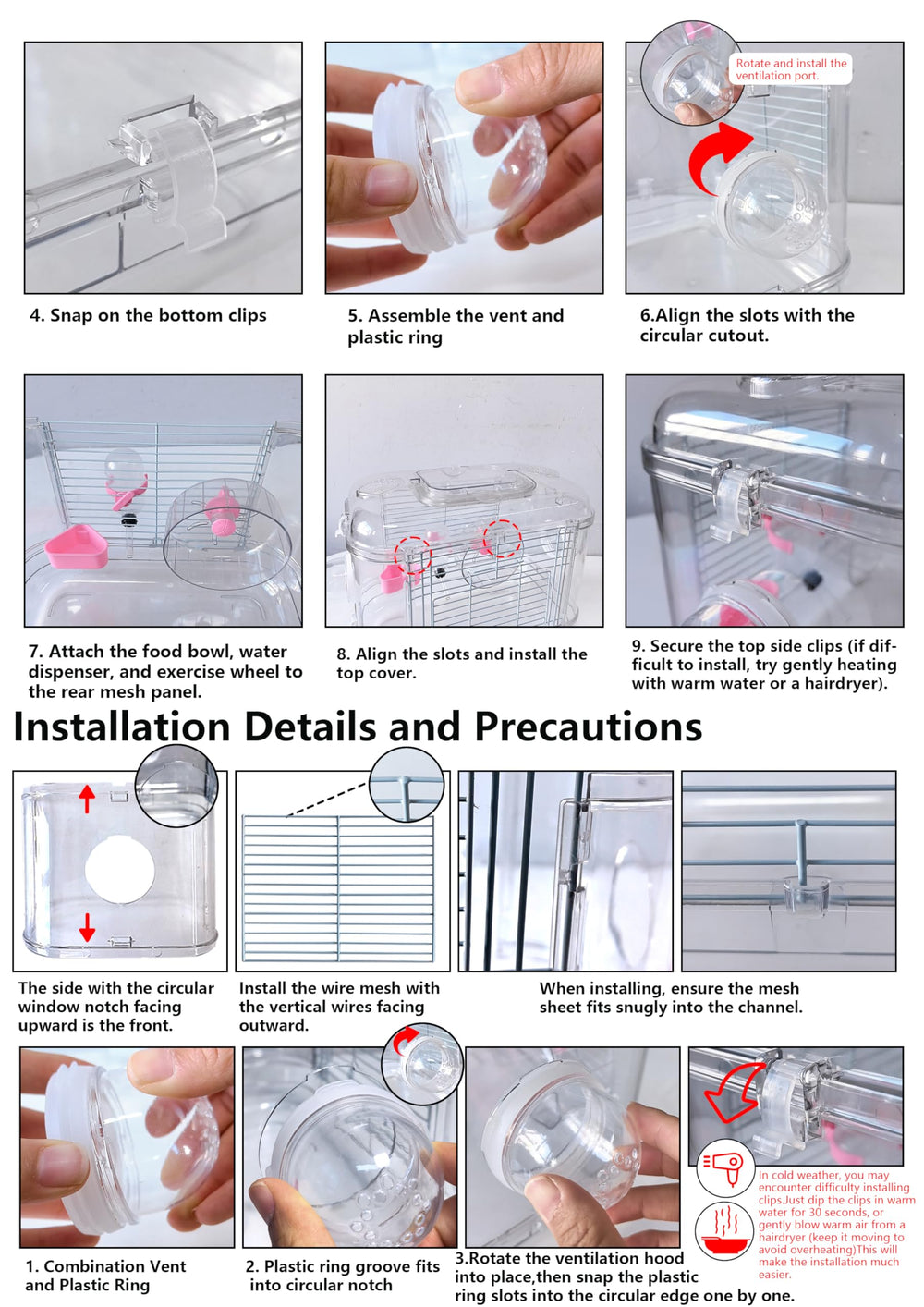 Rotate and install the ventilation port.

4. Snap on the bottom clips

5. Assemble the vent and plastic ring

6.Align the slots with the circular cutout.

7. Attach the food bowl, water dispenser, and exercise wheel to the rear mesh panel.

8. Align the slots and install the top cover.

9. Secure the top side clips (if difficult to install, try gently heating with warm water or a hairdryer).

Installation Details and Precautions

The side with the circular window notch facing upward is the front.

Install the wire mesh with the vertical wires facing outward.

When installing, ensure the mesh sheet fits snugly into the channel.

1. Combination Vent and Plastic Ring

2. Plastic ring groove fits into circular notch

3.Rotate the ventilation hood into place,then snap the plastic ring slots into the circular edge one by one.

In cold weather, you may encounter difficulty installing clips.Just dip the clips in warm water for 30 seconds, or gently blow warm air from a hairdryer (keep it moving to avoid overheating)This will make the installation much easier.