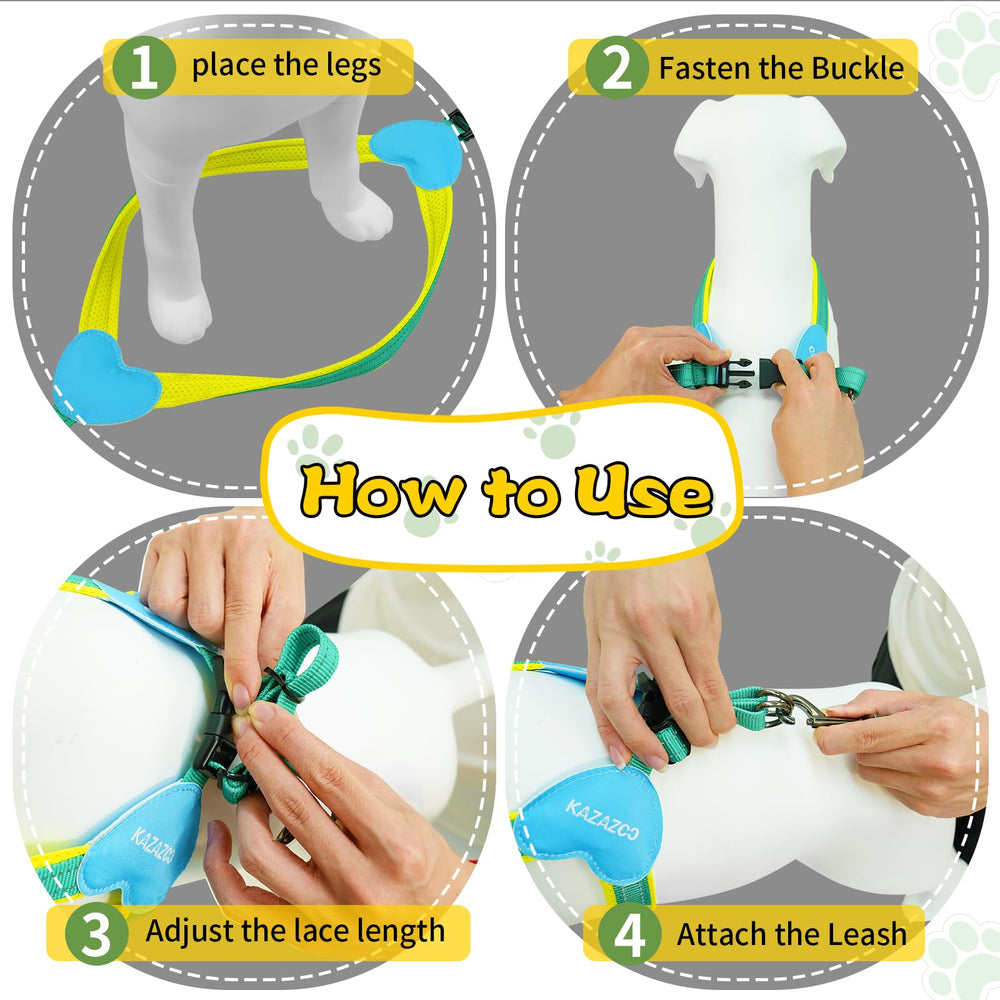 1 place the legs

2 Fasten the Buckle

How to Use

KAZAZCO

KAZAZCO

3 Adjust the lace length

4 Attach the Leash