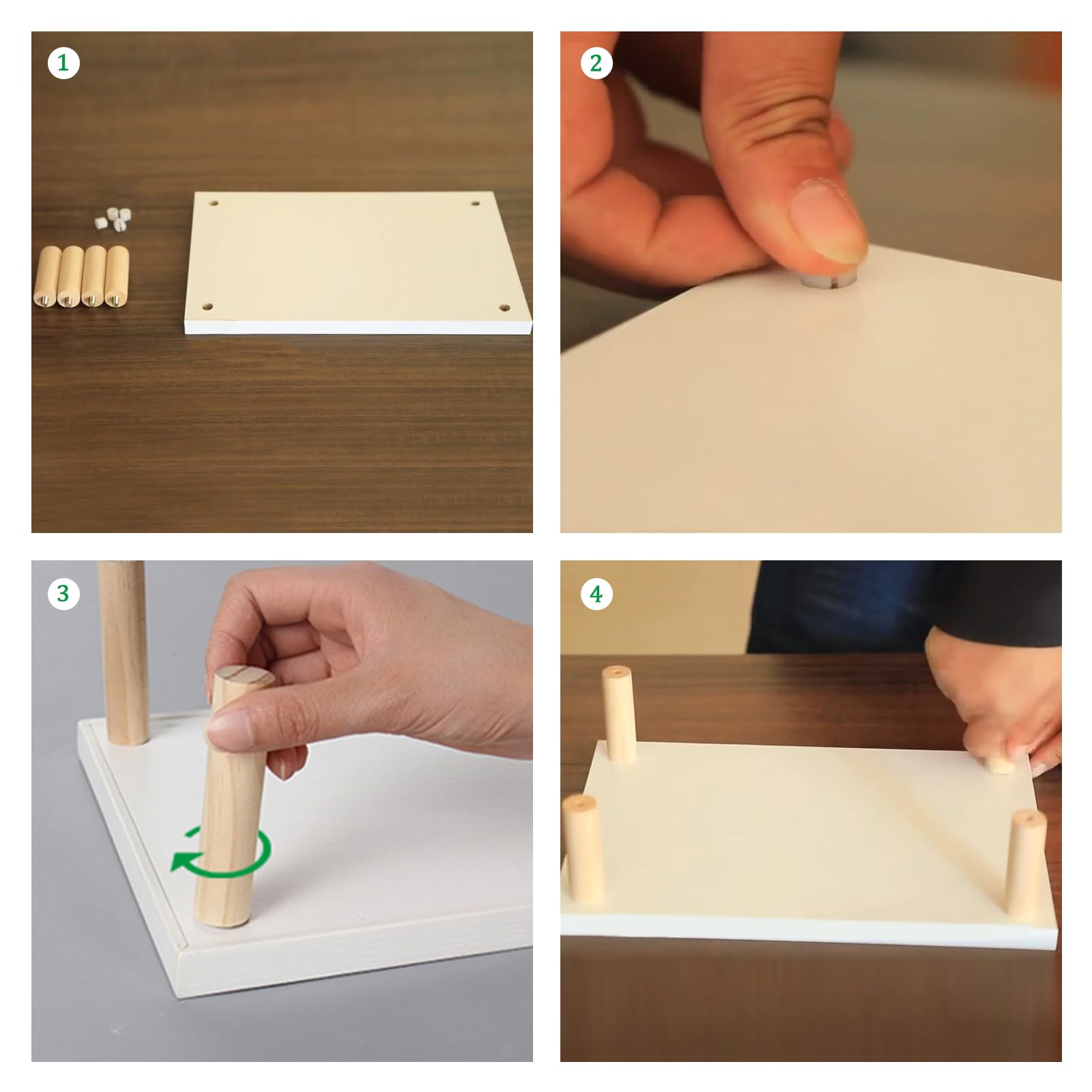 1

2

3

4