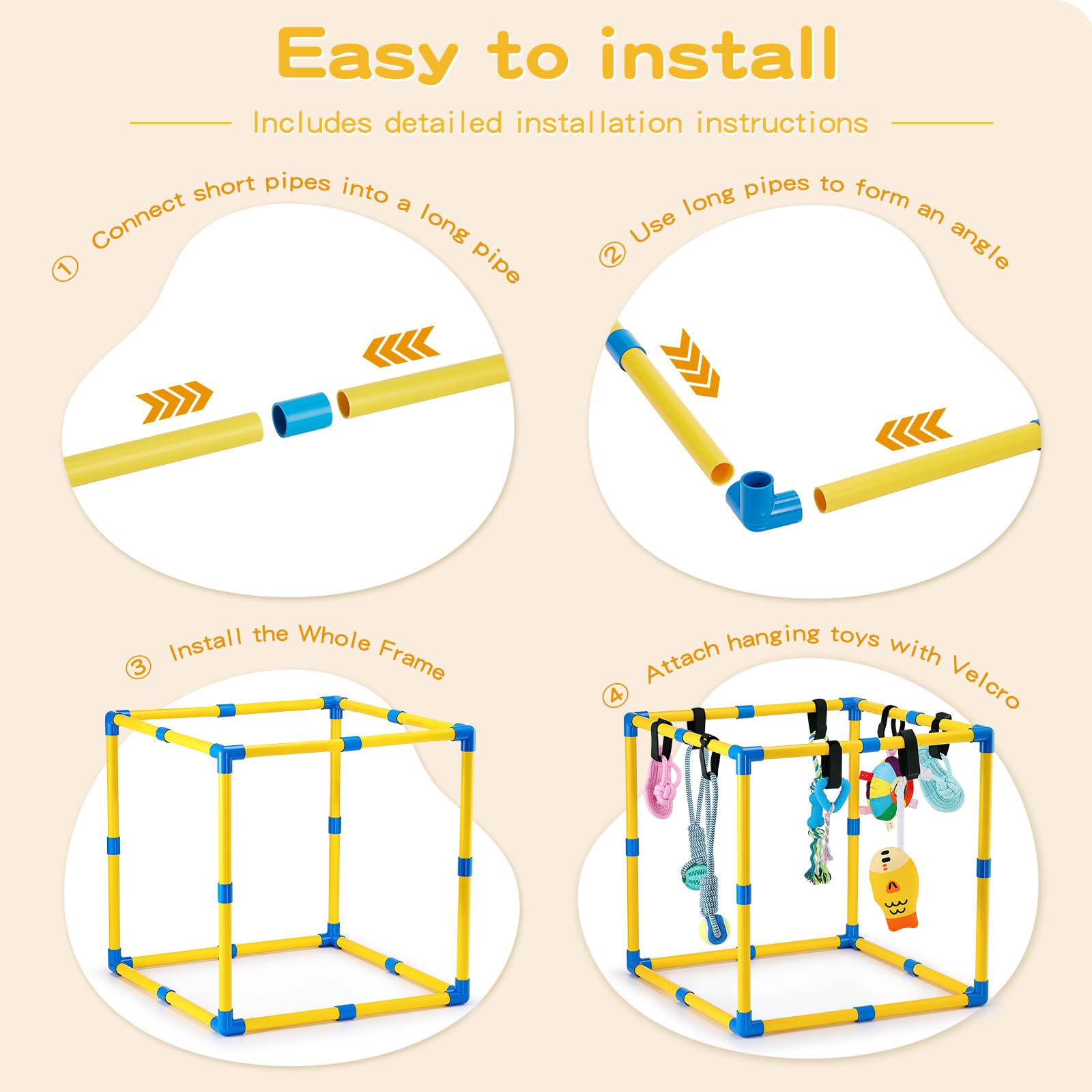 Easy to install

Includes detailed installation instructions

① Connect short pipes into a long pipe

② Use long pipes to form an angle

③ Install the Whole Frame

④ Attach hanging toys with Velcro