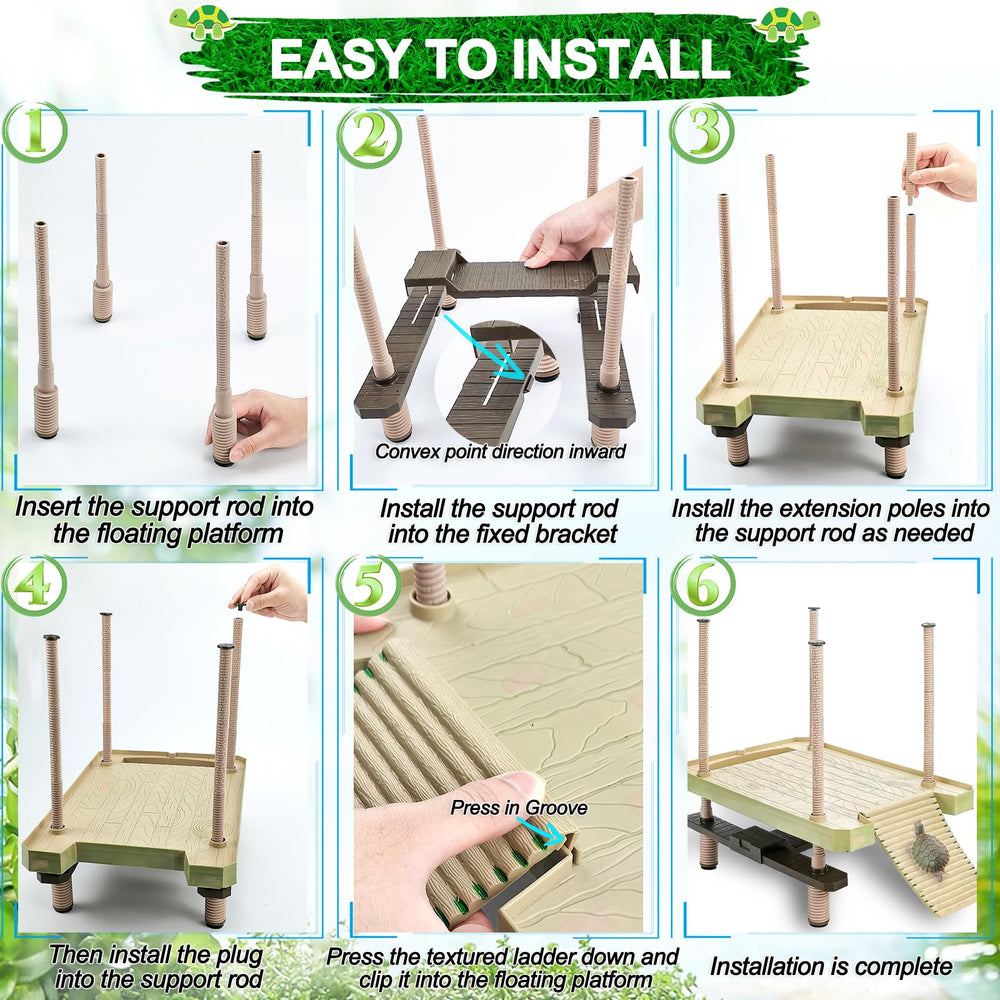 EASY TO INSTALL

1

Insert the support rod into the floating platform

2

Convex point direction inward

Install the support rod into the fixed bracket

3

Install the extension poles into the support rod as needed

4

Then install the plug into the support rod

5

Press in Groove

Press the textured ladder down and clip it into the floating platform

6

Installation is complete