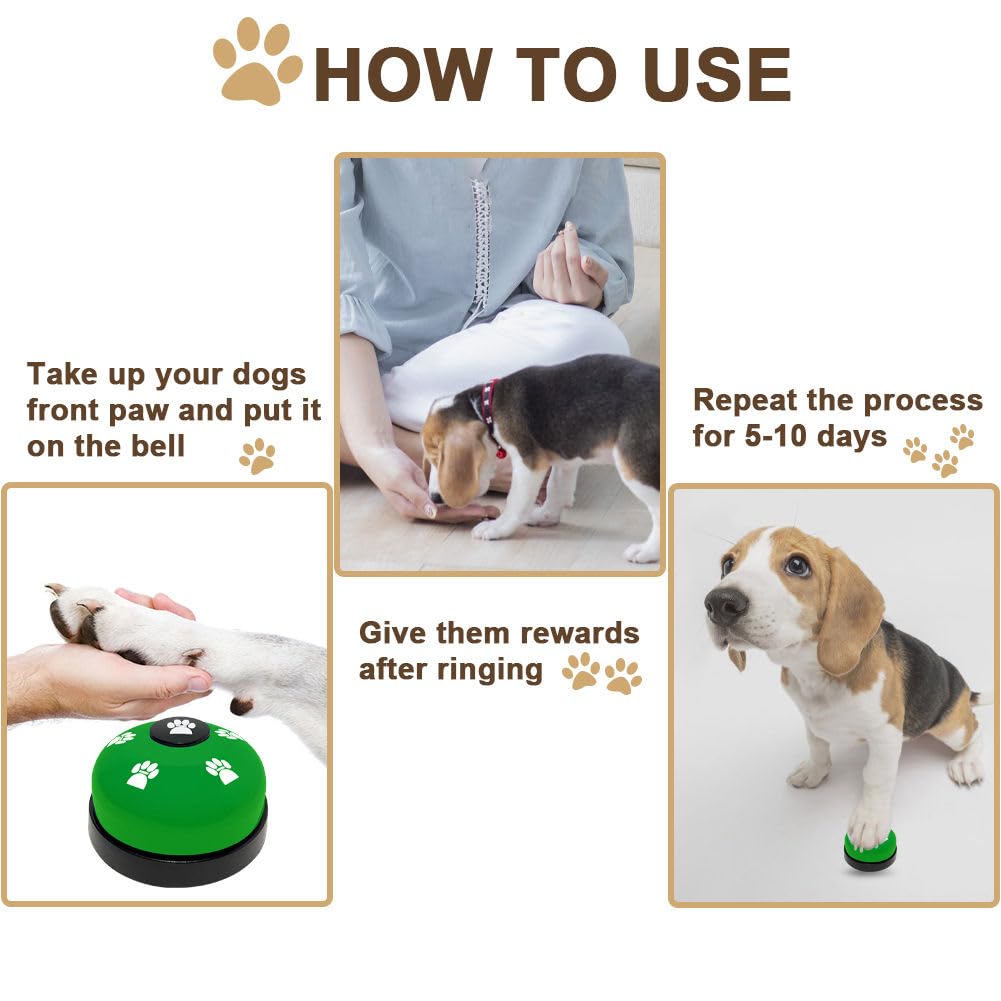 HOW TO USE

Take up your dogs front paw and put it on the bell

Give them rewards after ringing

Repeat the process for 5-10 days