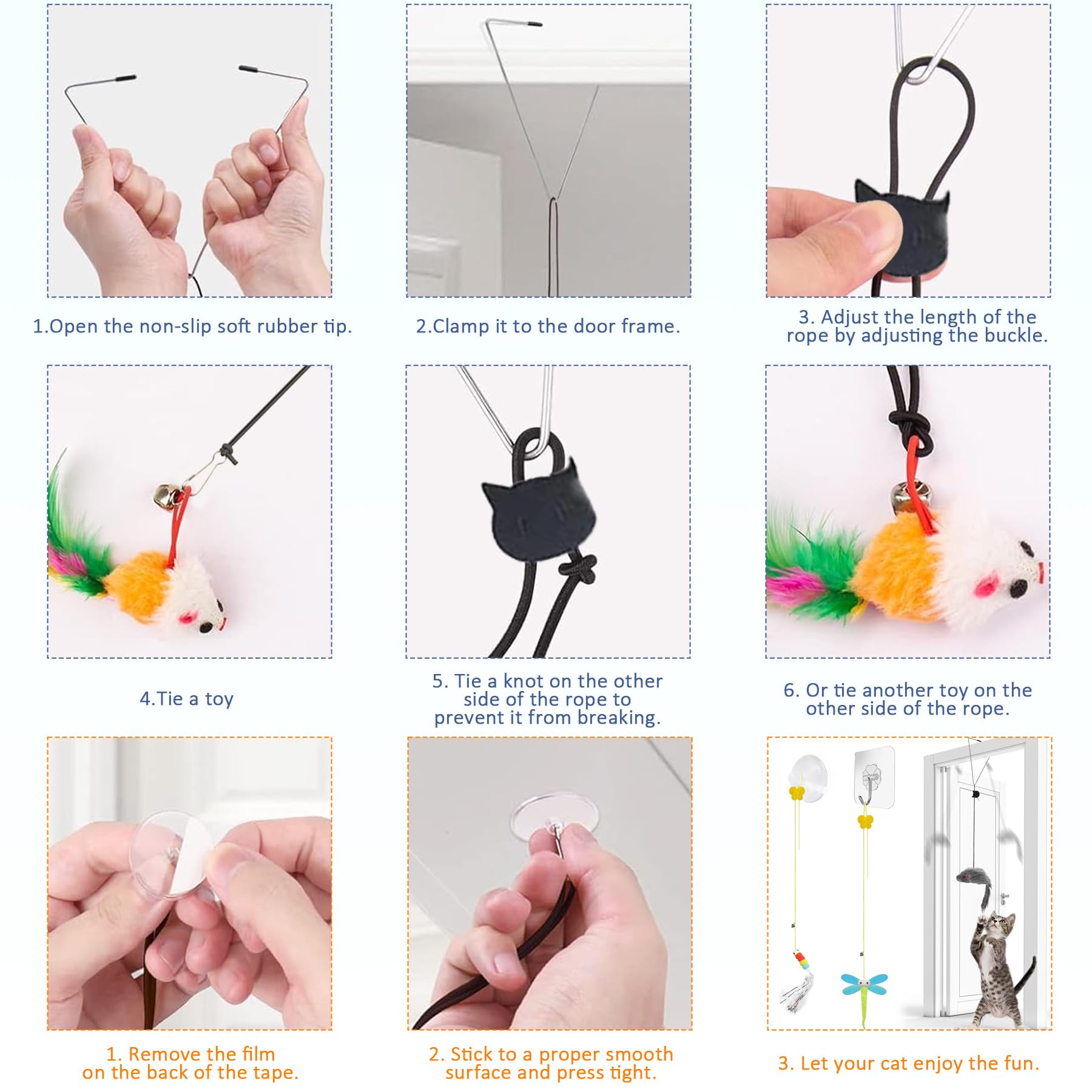 1.Open the non-slip soft rubber tip.

2.Clamp it to the door frame.

3. Adjust the length of the rope by adjusting the buckle.

4.Tie a toy

5. Tie a knot on the other side of the rope to prevent it from breaking.

6. Or tie another toy on the other side of the rope.

1. Remove the film on the back of the tape.

2. Stick to a proper smooth surface and press tight.

3. Let your cat enjoy the fun.