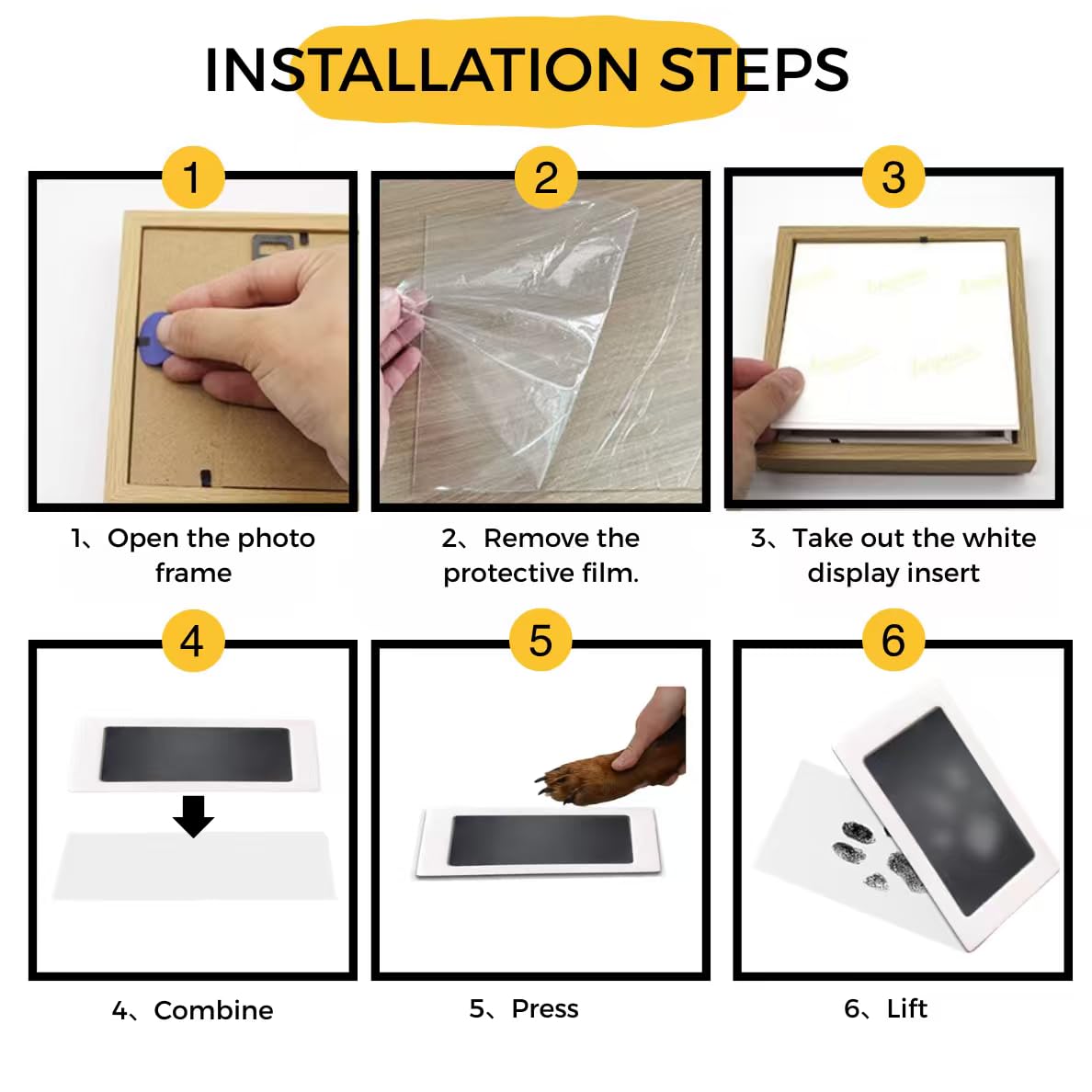 INSTALLATION STEPS

1

2

3

1、Open the photo frame

2、Remove the protective film.

3、Take out the white display insert

4

5

6

4、Combine

5、Press

6、Lift